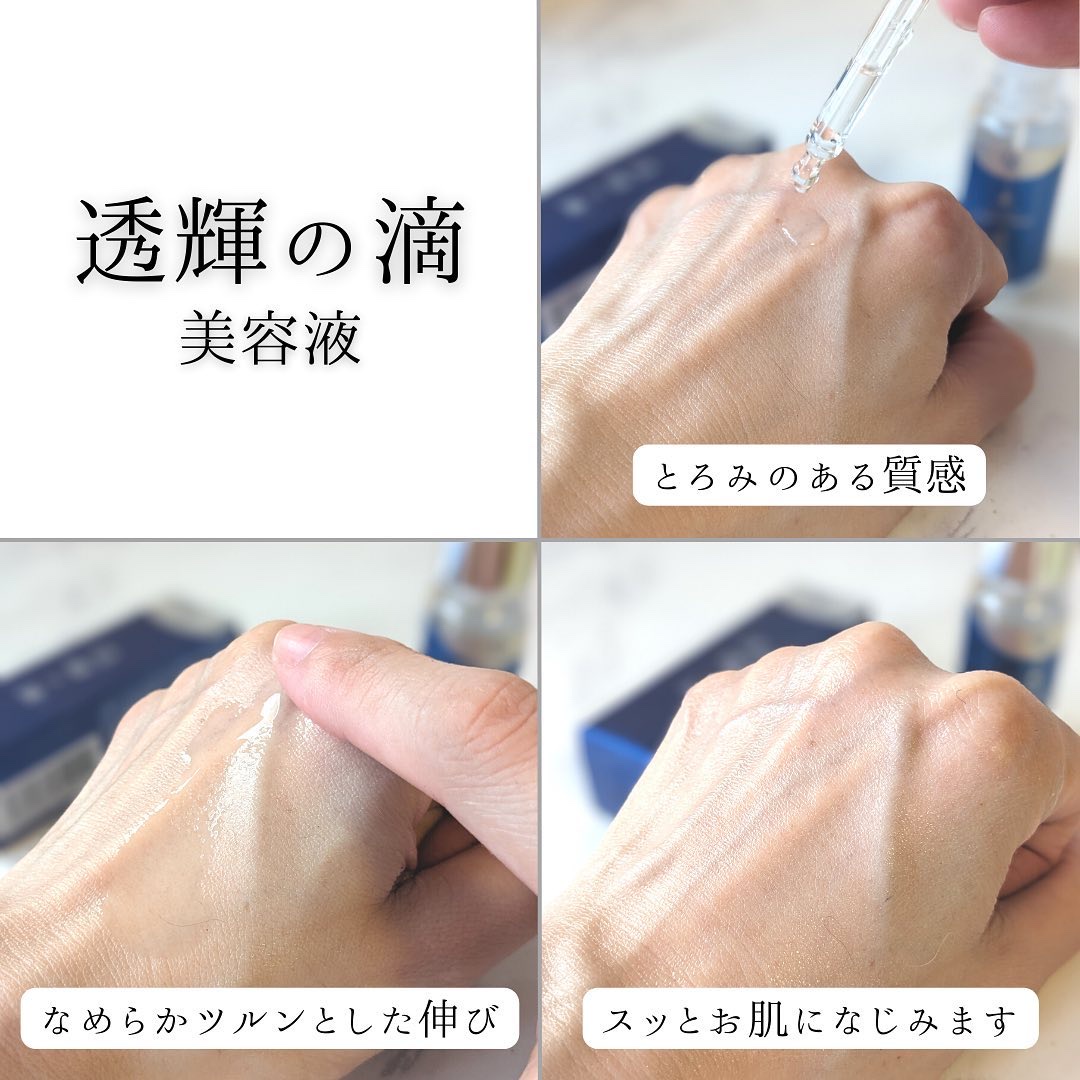 透輝の滴
美容液

とろみのある質感

なめらかツルンとした伸び

スッとお肌になじみます