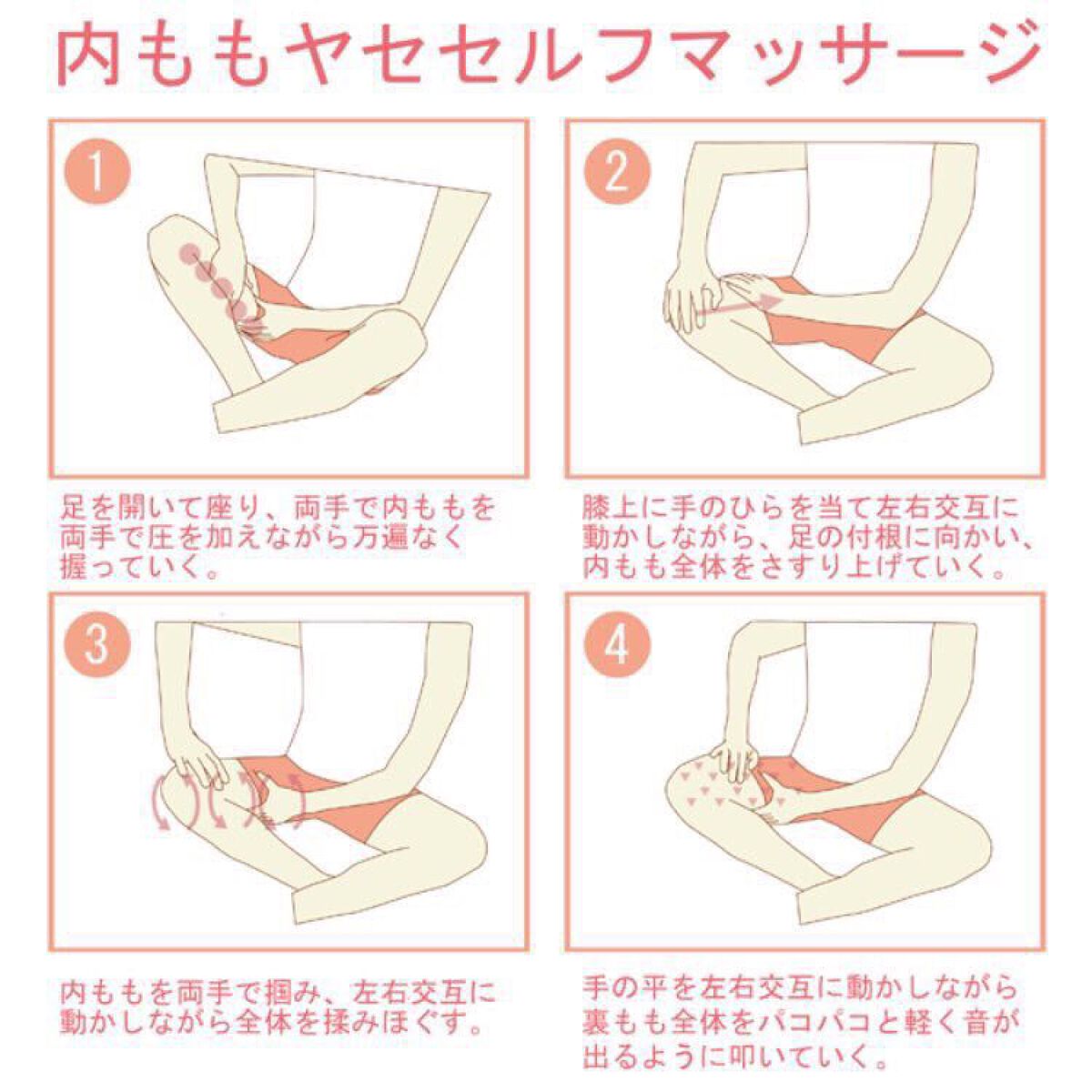 内ももヤセセルフマッサージ

1

足を開いて座り、両手で内ももを両手で圧を加えながら万遍なく握っていく。

2

膝上に手のひらを当て左右交互に動かしながら、足の付根に向かい、内もも全体をさすり上げていく。

3

内ももを両手で掴み、左右交互に動かしながら全体を揉みほぐす。

4

手の平を左右交互に動かしながら裏もも全体をパコパコと軽く音が出るように叩いていく。