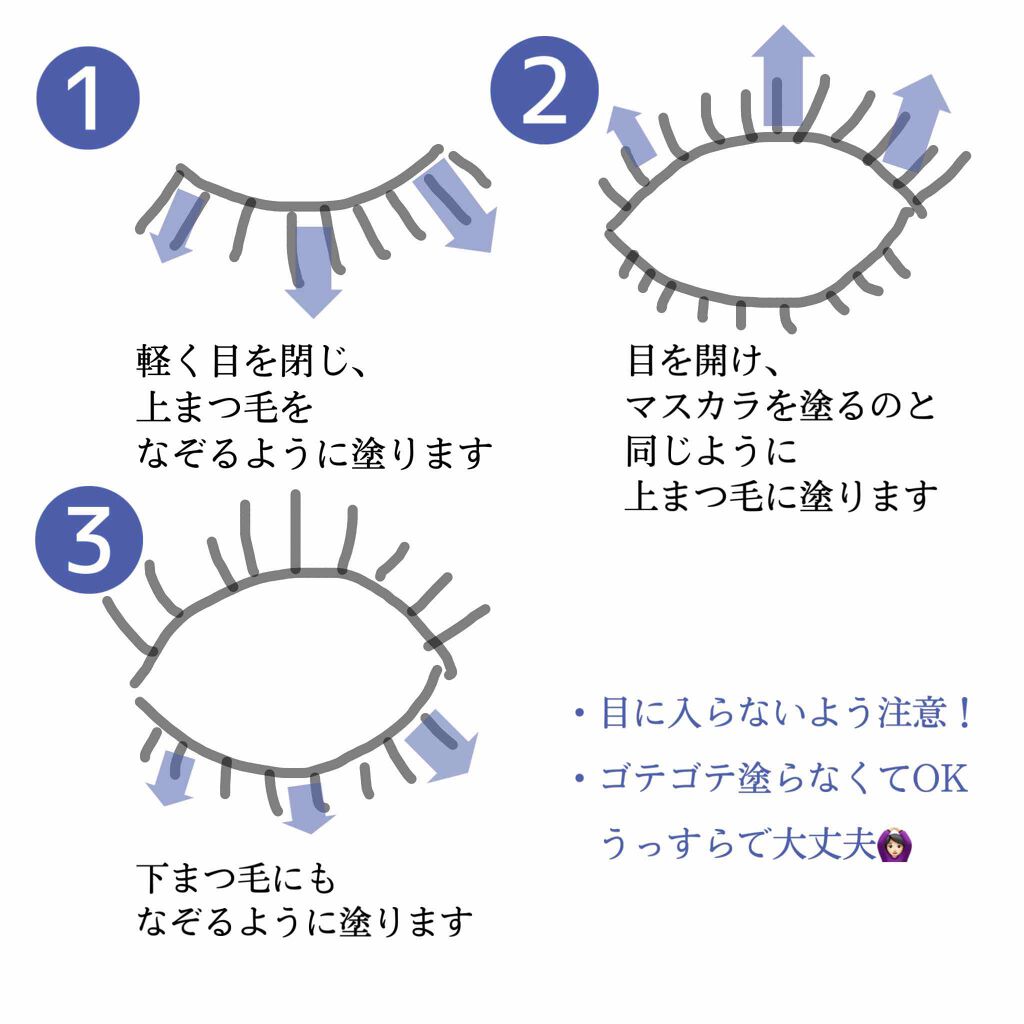 1

軽く目を閉じ、
上まつ毛を
なぞるように塗ります

2

目を開け、
マスカラを塗るのと
同じように
上まつ毛に塗ります

3

下まつ毛にも
なぞるように塗ります

・目に入らないよう注意！
・ゴテゴテ塗らなくてOK
うっすらで大丈夫🙆🏻‍♀️