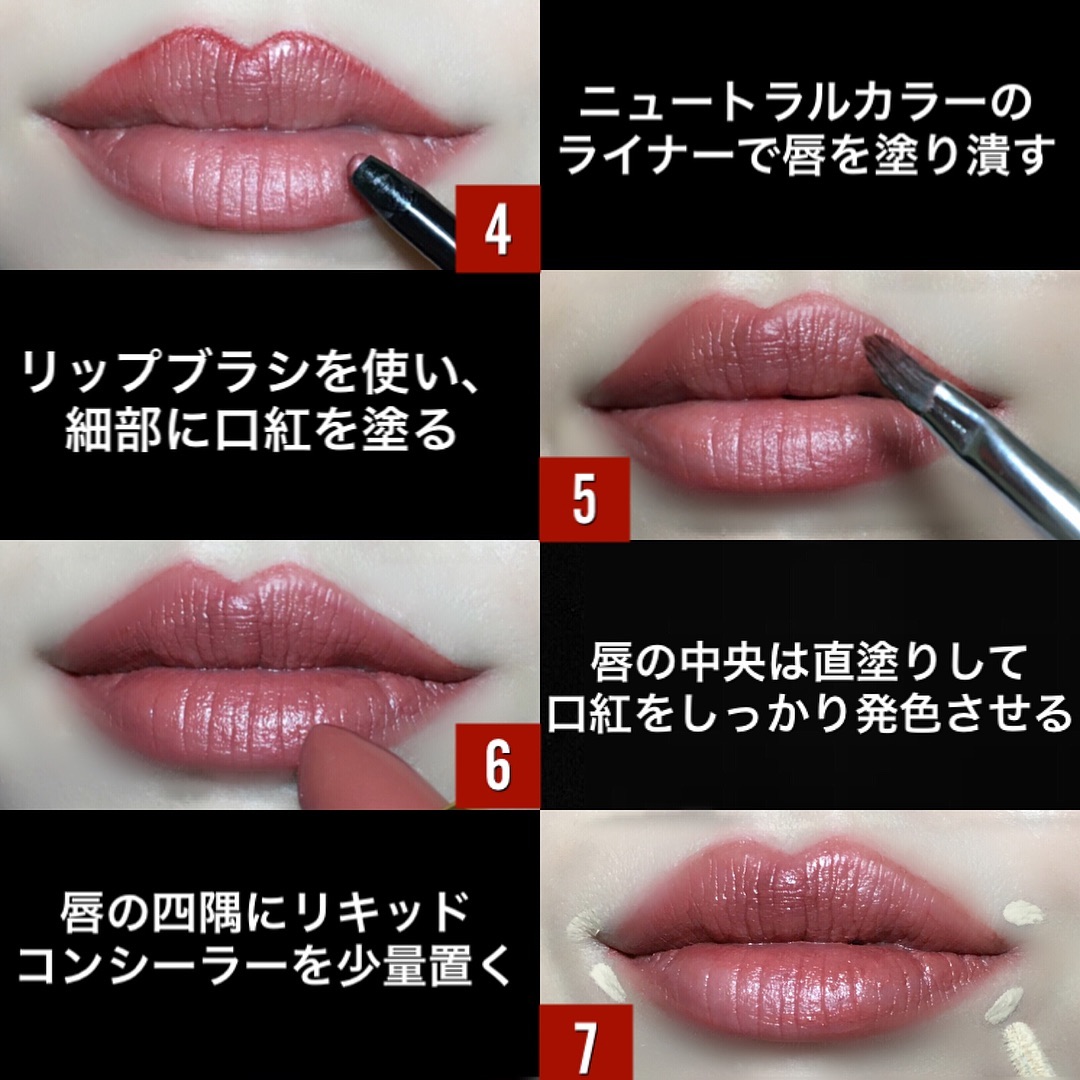 4

ニュートラルカラーのライナーで唇を塗り潰す

リップブラシを使い、細部に口紅を塗る

5

6

唇の中央は直塗りして口紅をしっかり発色させる

唇の四隅にリキッドコンシーラーを少量置く

7