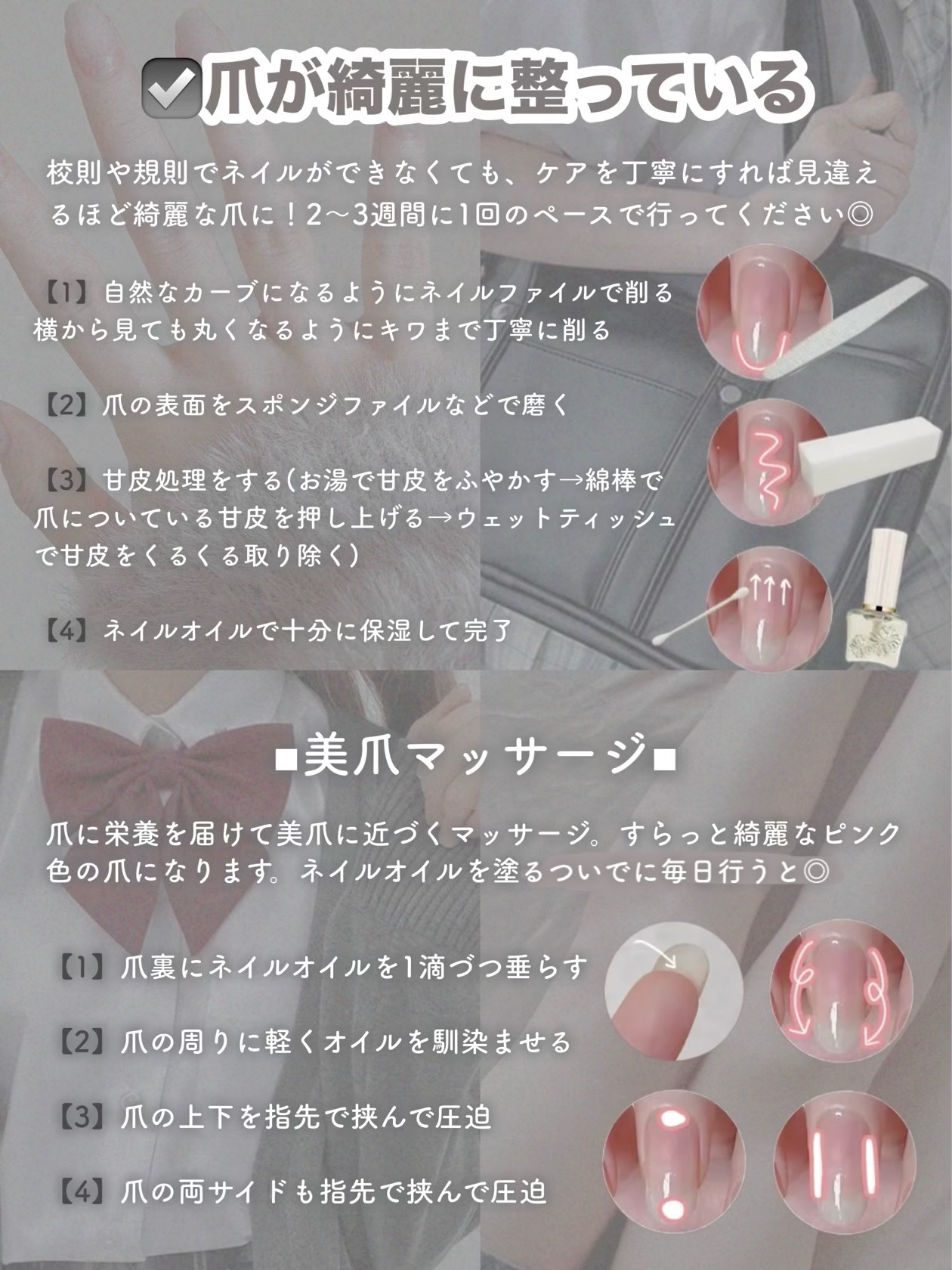 ☑爪が綺麗に整っている

校則や規則でネイルができなくても、ケアを丁寧にすれば見違えるほど綺麗な爪に！2〜3週間に1回のペースで行ってください◎

【1】自然なカーブになるようにネイルファイルで削る
横から見ても丸くなるようにキワまで丁寧に削る

【2】爪の表面をスポンジファイルなどで磨く

【3】甘皮処理をする(お湯で甘皮をふやかす→綿棒で爪についている甘皮を押し上げる→ウェットティッシュで甘皮をくるくる取り除く)

【4】ネイルオイルで十分に保湿して完了

▪美爪マッサージ▪

爪に栄養を届けて美爪に近づくマッサージ。すらっと綺麗なピンク色の爪になります。ネイルオイルを塗るついでに毎日行うと◎

【1】爪裏にネイルオイルを1滴づつ垂らす

【2】爪の周りに軽くオイルを馴染ませる

【3】爪の上下を指先で挟んで圧迫

【4】爪の両サイドも指先で挟んで圧迫