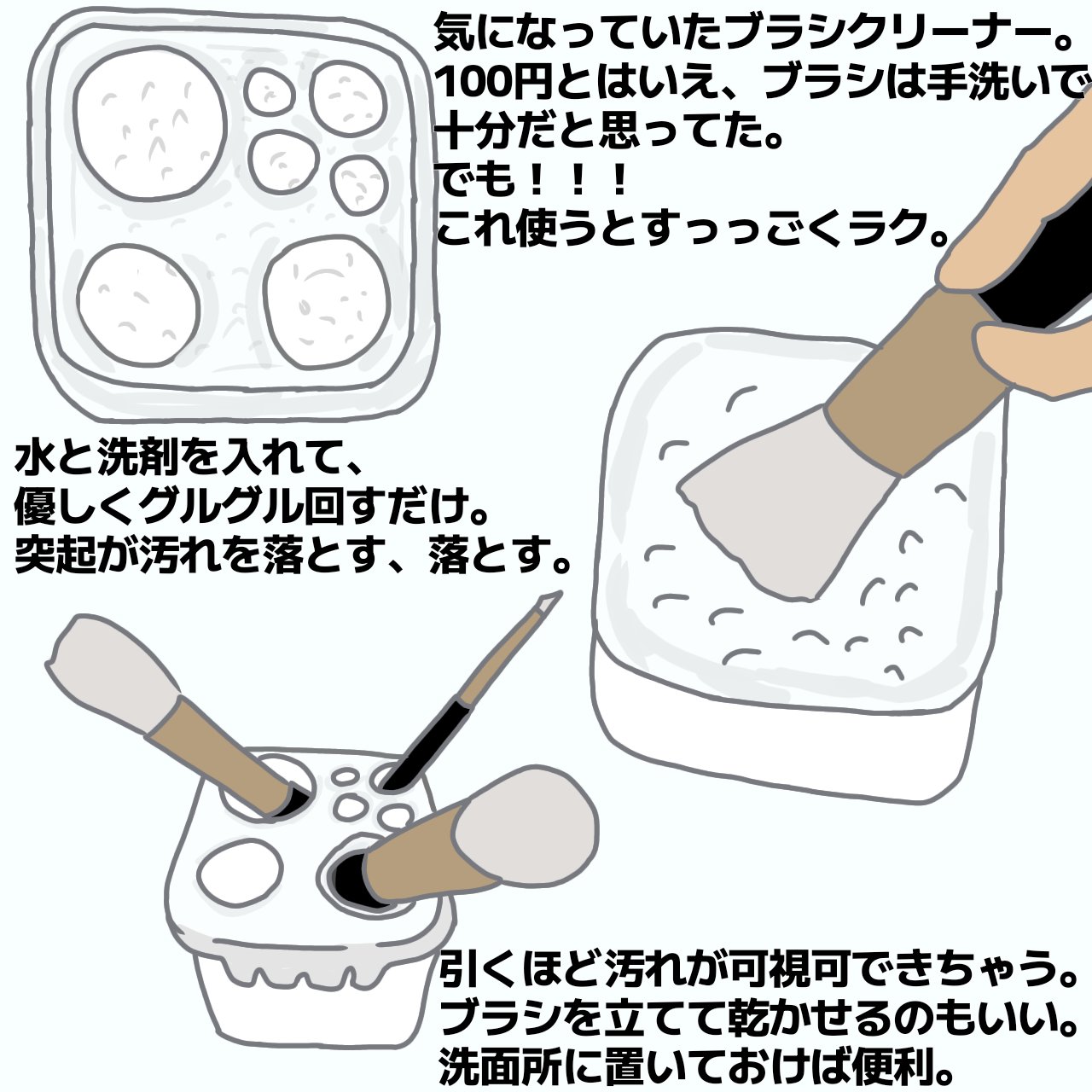 気になっていたブラシクリーナー。
100円とはいえ、ブラシは手洗いで十分だと思ってた。
でも！！！
これ使うとすっっごくラク。

水と洗剤を入れて、
優しくグルグル回すだけ。
突起が汚れを落とす、落とす。

引くほど汚れが可視可できちゃう。
ブラシを立てて乾かせるのもいい。
洗面所に置いておけば便利。