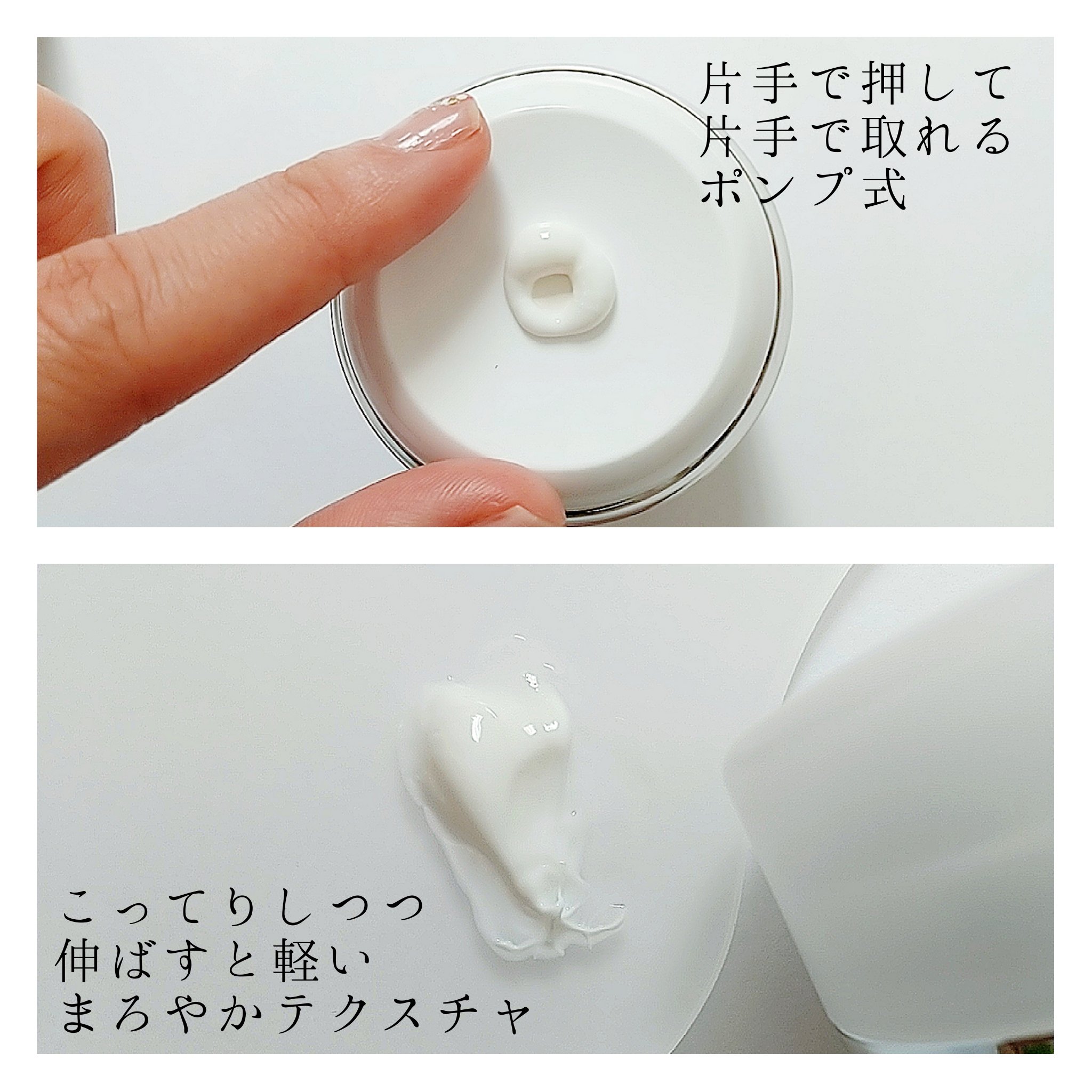 片手で押して
片手で取れる
ポンプ式

こってりしつつ
伸ばすと軽い
まろやかテクスチャ