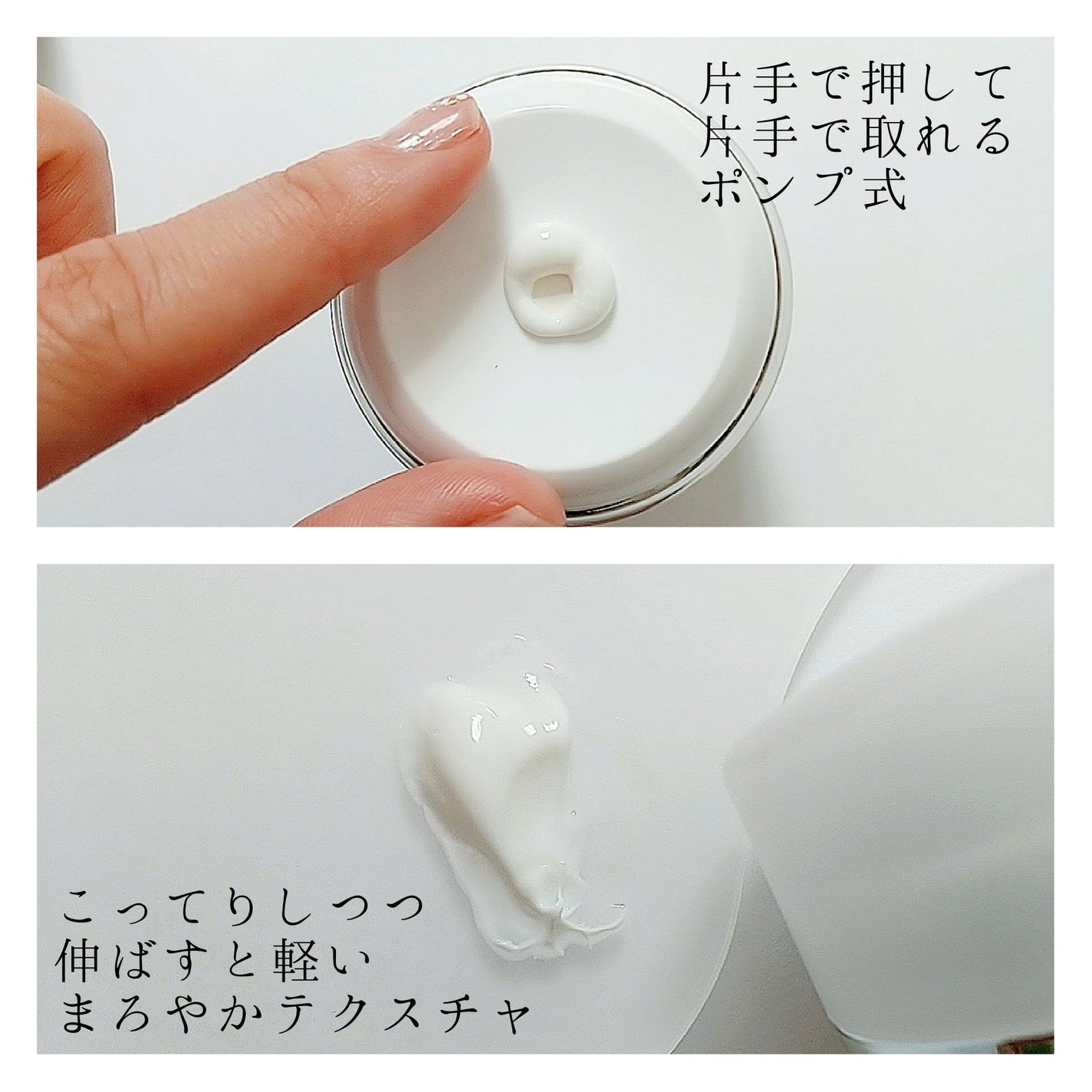 片手で押して
片手で取れる
ポンプ式

こってりしつつ
伸ばすと軽い
まろやかテクスチャ