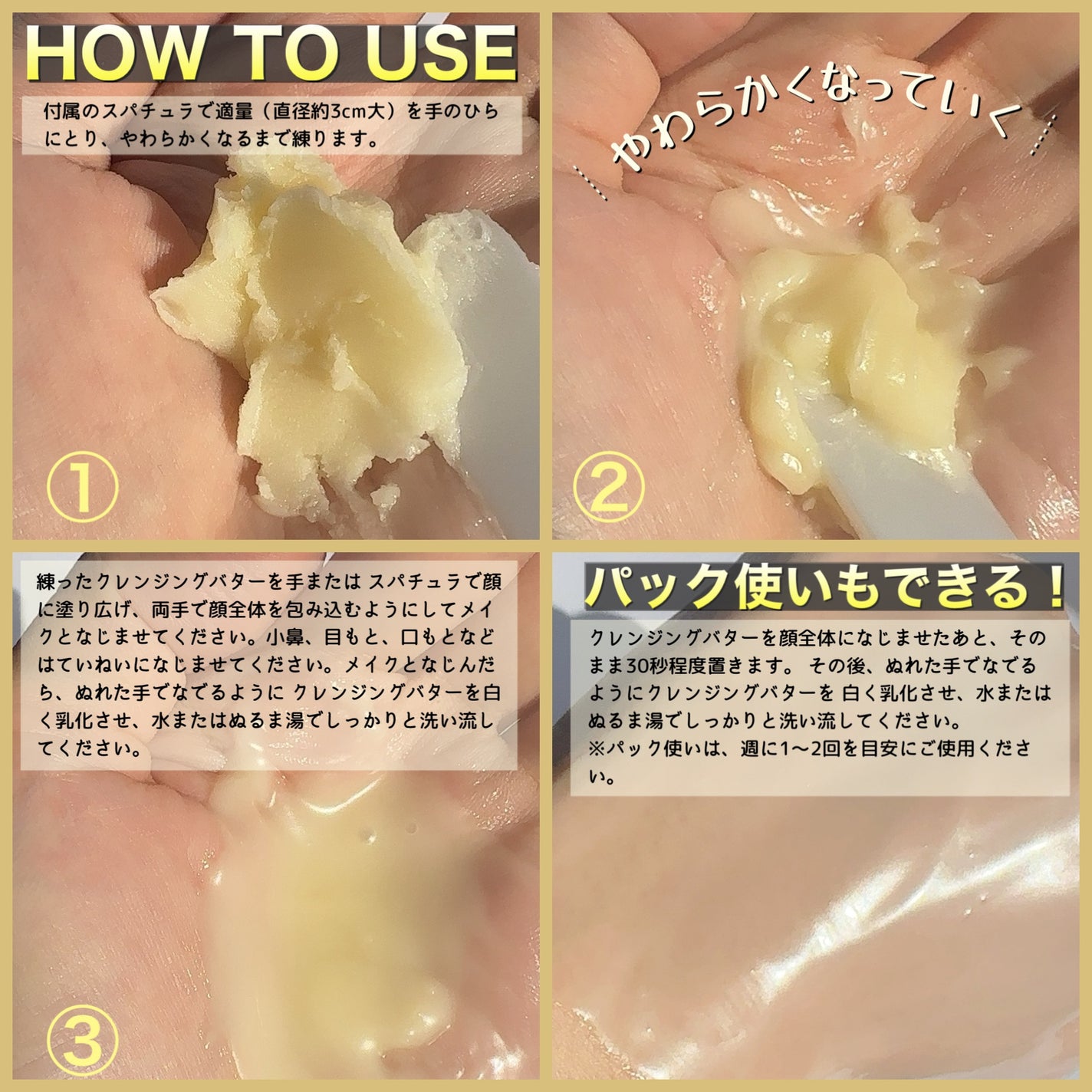 HOW TO USE

付属のスパチュラで適量（直径約3cm大）を手のひらにとり、やわらかくなるまで練ります。

①

やわらかくなっていく

②

練ったクレンジングバターを手または スパチュラで顔に塗り広げ、両手で顔全体を包み込むようにしてメイクとなじませてください。小鼻、目もと、口もとなどはていねいになじませてください。メイクとなじんだら、ぬれた手でなでるように クレンジングバターを白く乳化させ、水またはぬるま湯でしっかりと洗い流してください。

③

パック使いもできる！

クレンジングバターを顔全体になじませたあと、そのまま30秒程度置きます。 その後、ぬれた手でなでるようにクレンジングバターを 白く乳化させ、水またはぬるま湯でしっかりと洗い流してください。
※パック使いは、週に1〜2回を目安にご使用ください。