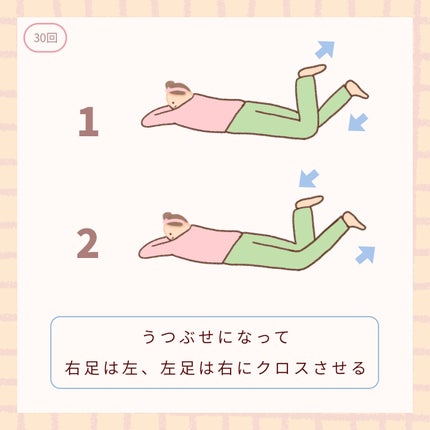 30回

1

2

うつぶせになって
右足は左、左足は右にクロスさせる