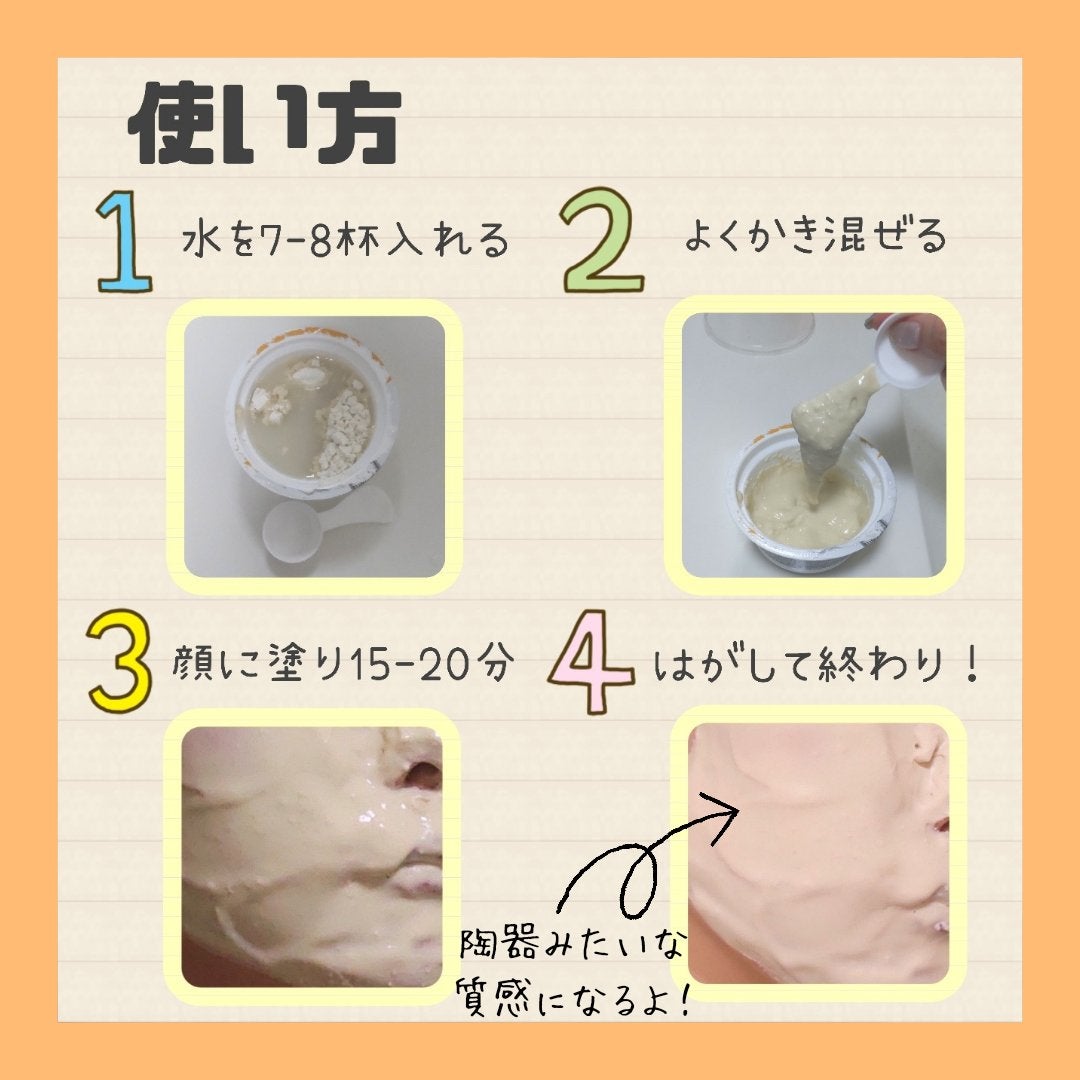 使い方

1 水を7-8杯入れる

2 よくかき混ぜる

3 顔に塗り15-20分

4 はがして終わり！

陶器みたいな質感になるよ！