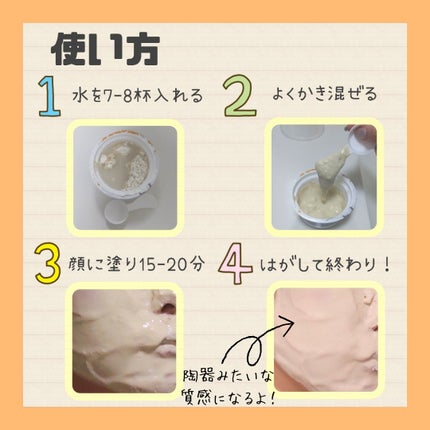 使い方

1 水を7-8杯入れる

2 よくかき混ぜる

3 顔に塗り15-20分

4 はがして終わり！

陶器みたいな質感になるよ！