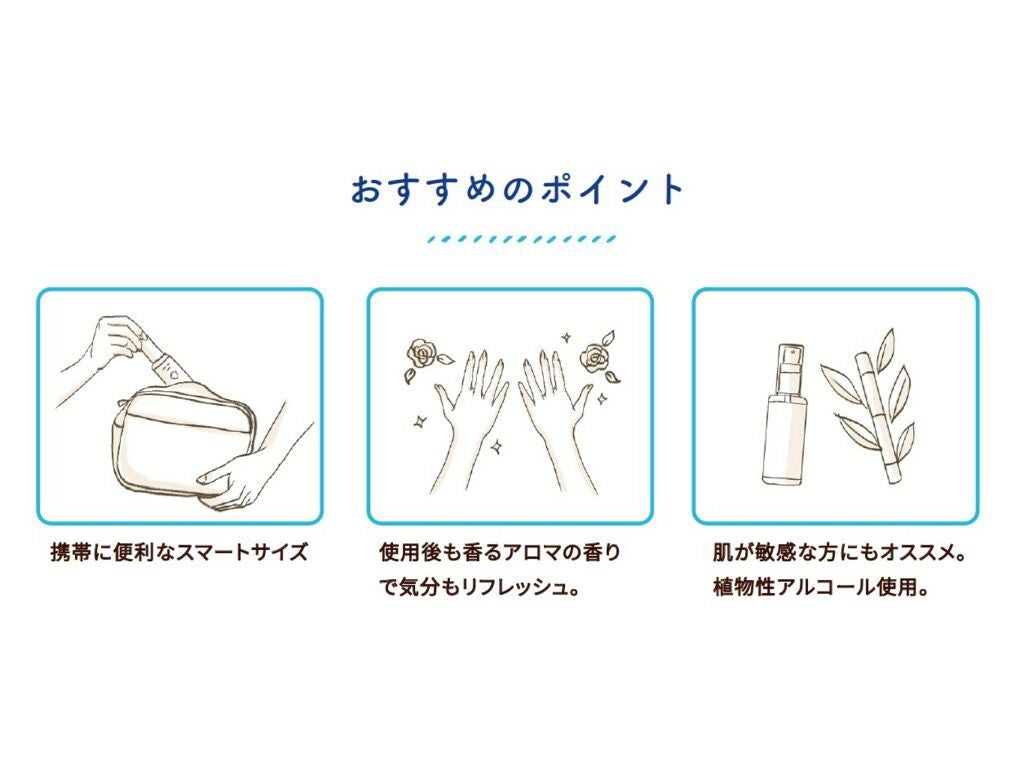 おすすめのポイント

携帯に便利なスマートサイズ

使用後も香るアロマの香りで気分もリフレッシュ。

肌が敏感な方にもオススメ。植物性アルコール使用。