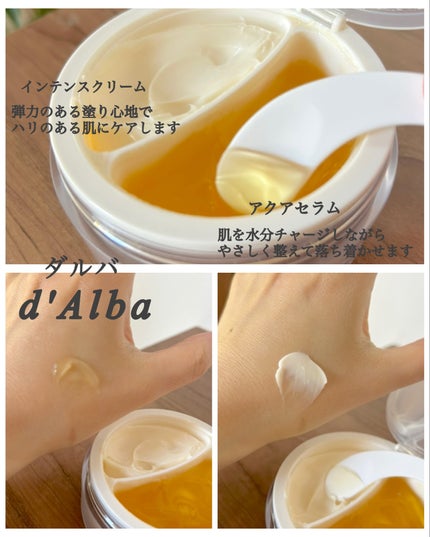 インテンスクリーム

弾力のある塗り心地で
ハリのある肌にケアします

アクアセラム

肌を水分チャージしながら
やさしく整えて落ち着かせます

ダルバ
d'Alba