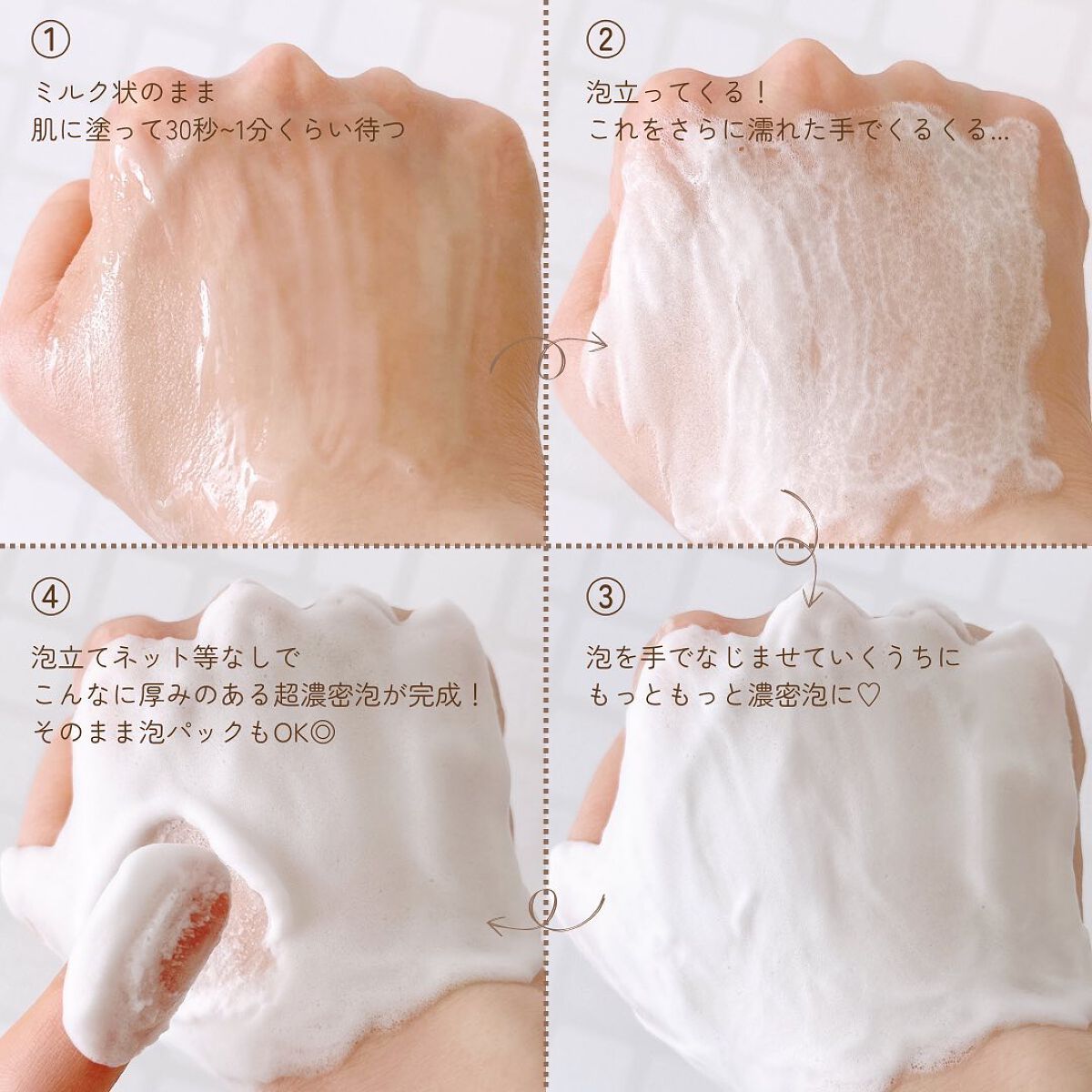 ①
ミルク状のまま
肌に塗って30秒~1分くらい待つ

②
泡立ってくる！
これをさらに濡れた手でくるくる…

④
泡立てネット等なしで
こんなに厚みのある超濃密泡が完成！
そのまま泡パックもOK◎

③
泡を手でなじませていくうちに
もっともっと濃密泡に♡