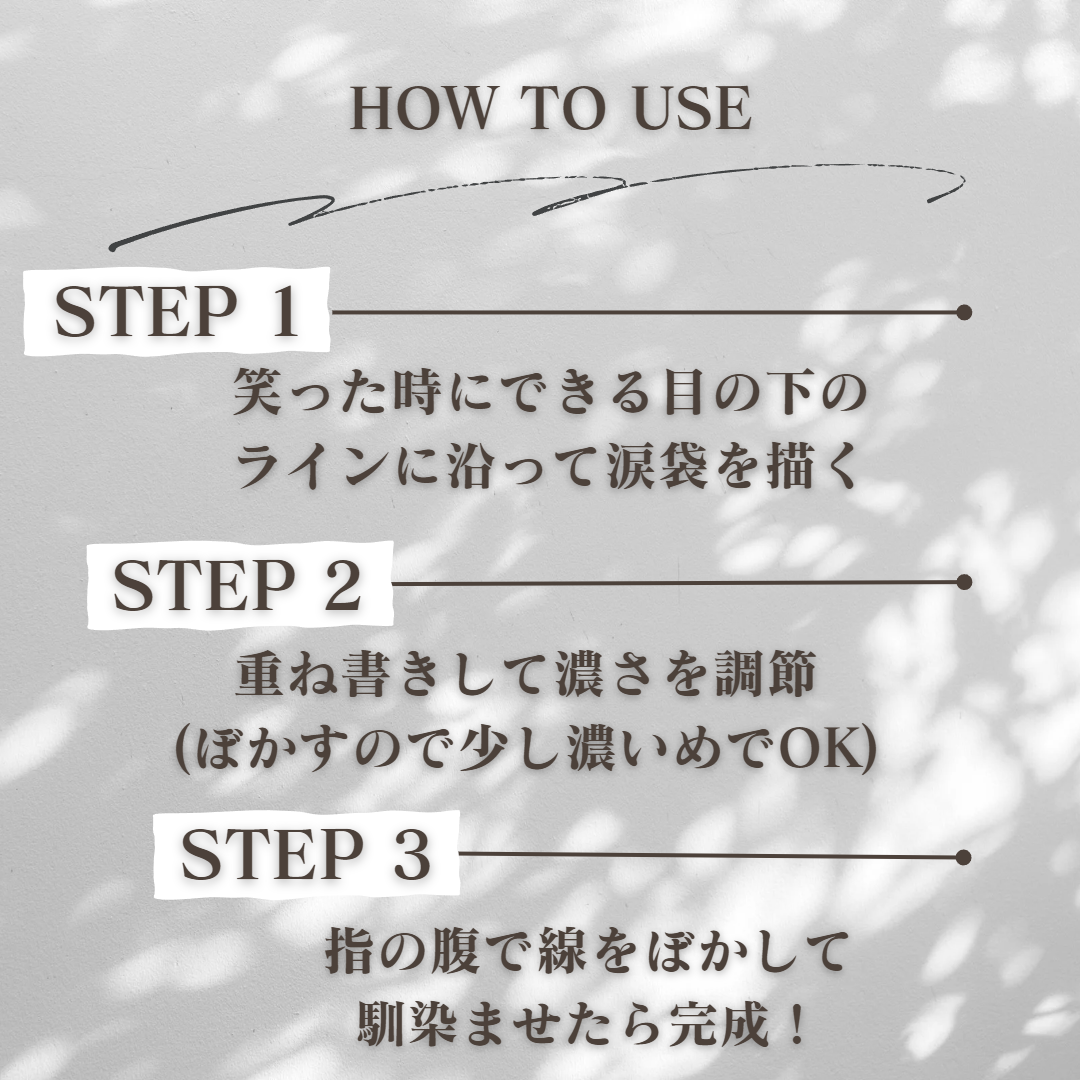 HOW TO USE

STEP 1

笑った時にできる目の下のラインに沿って涙袋を描く

STEP 2

重ね書きして濃さを調節
(ぼかすので少し濃いめでOK)

STEP 3

指の腹で線をぼかして馴染ませたら完成！