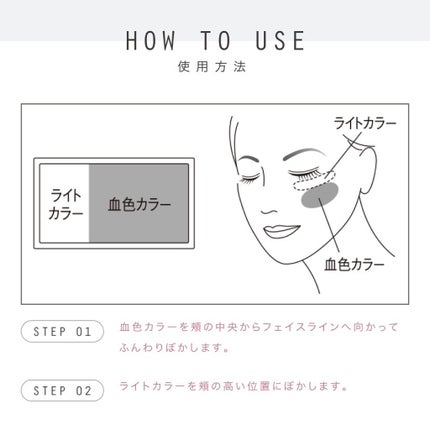 HOW TO USE
使用方法

ライトカラー
血色カラー

ライトカラー
血色カラー

STEP 01
血色カラーを頬の中央からフェイスラインへ向かってふんわりぼかします。

STEP 02
ライトカラーを頬の高い位置にぼかします。