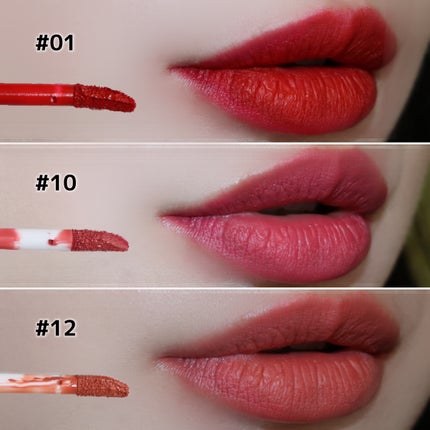 #01

#10

#12