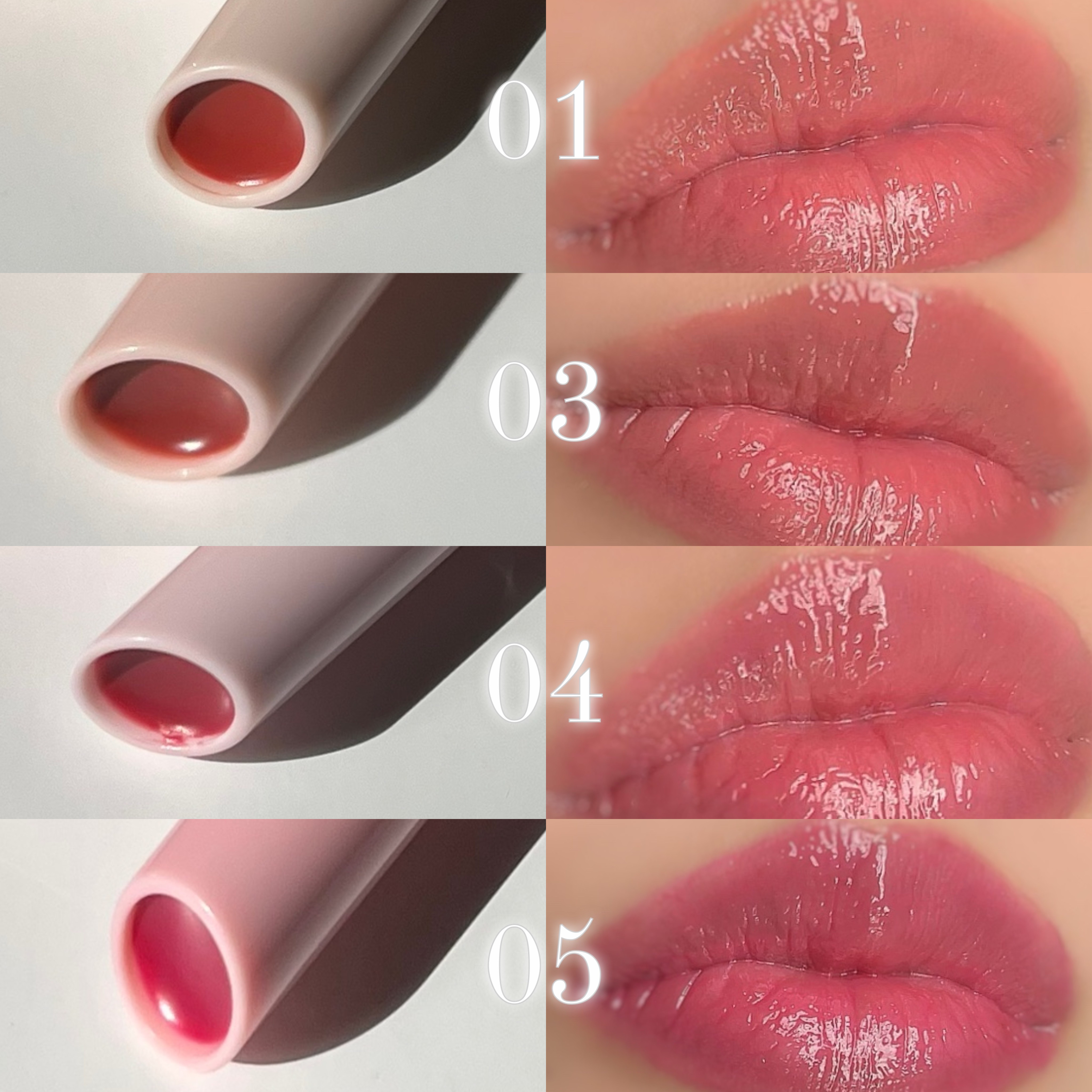 01

03

04

05