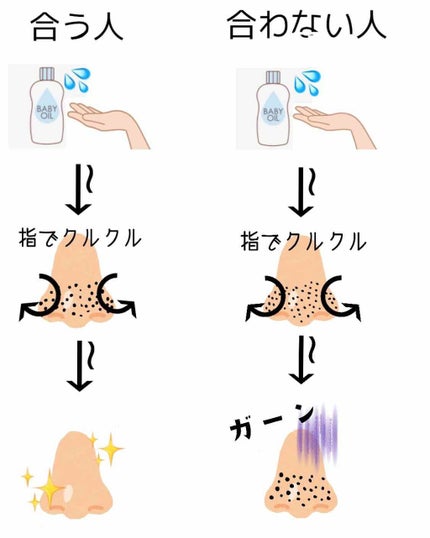 合う人

BABY OIL

指でクルクル

合わない人

BABY OIL

指でクルクル

ガーン