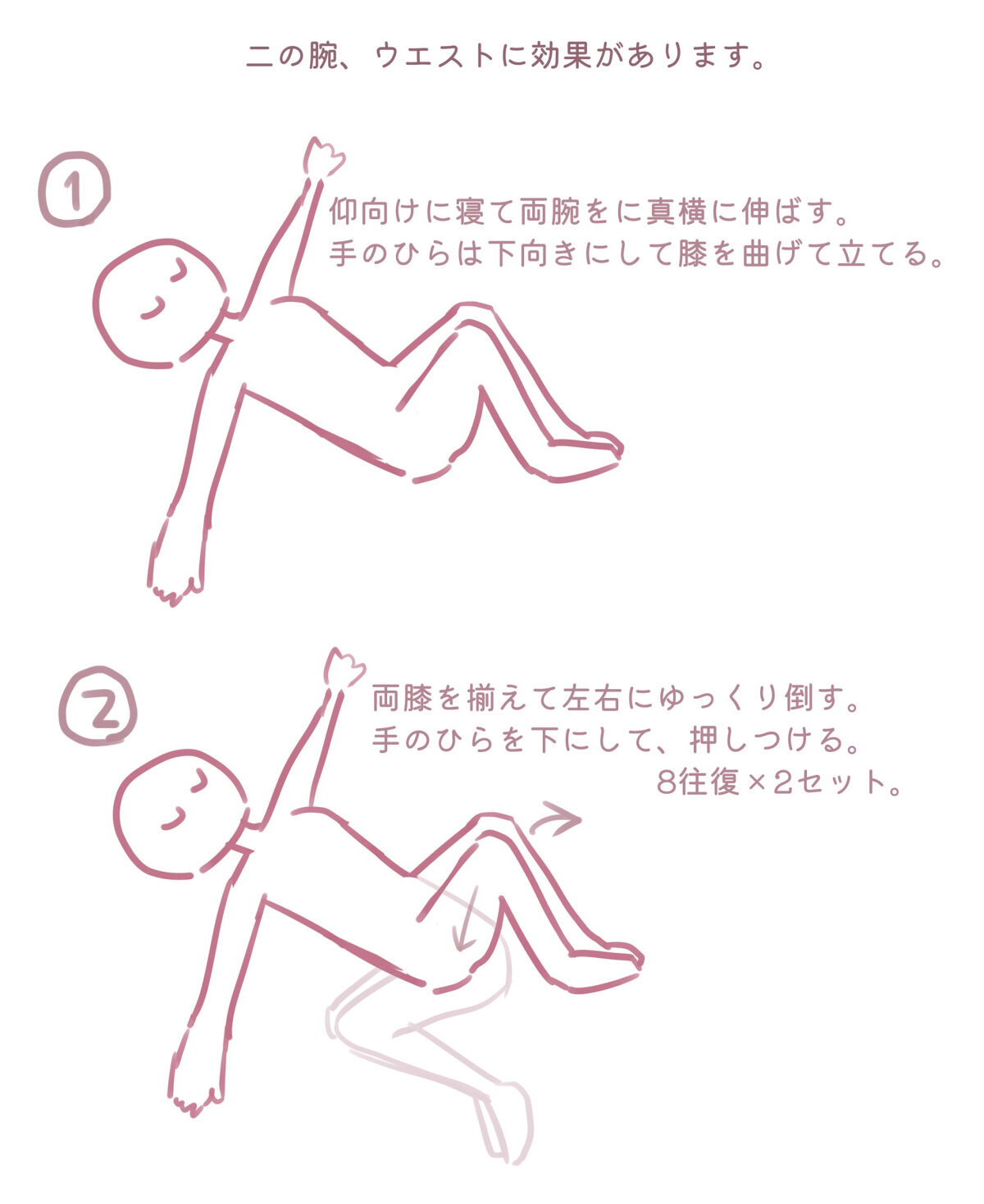 二の腕、ウエストに効果があります。

1

仰向けに寝て両腕をに真横に伸ばす。
手のひらは下向きにして膝を曲げて立てる。

2

両膝を揃えて左右にゆっくり倒す。
手のひらを下にして、押しつける。
8往復×2セット。