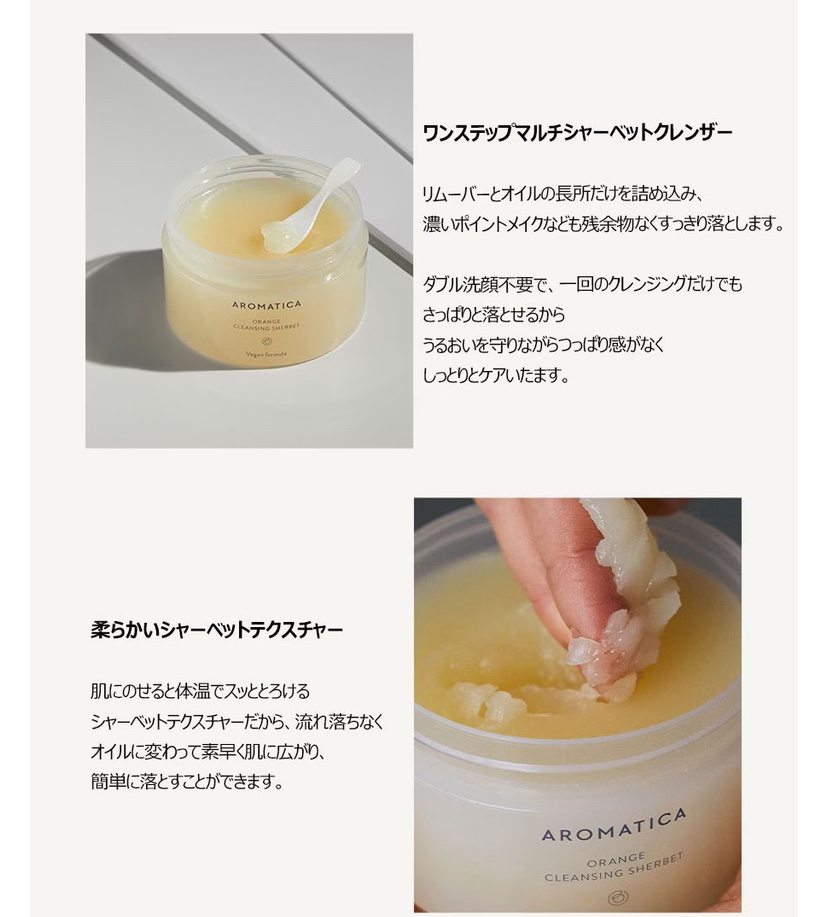 AROMATICA
ORANGE
CLEANSING SHERBET
Vegan formula

ワンステップマルチシャーベットクレンザー

リムーバーとオイルの長所だけを詰め込み、
濃いポイントメイクなども残余物なくすっきり落とします。

ダブル洗顔不要で、一回のクレンジングだけでも
さっぱりと落とせるから
うるおいを守りながらつっぱり感がなく
しっとりとケアいたます。

柔らかいシャーベットテクスチャー

肌にのせると体温でスッととろける
シャーベットテクスチャーだから、流れ落ちなく
オイルに変わって素早く肌に広がり、
簡単に落とすことができます。

AROMATICA
ORANGE
CLEANSING SHERBET