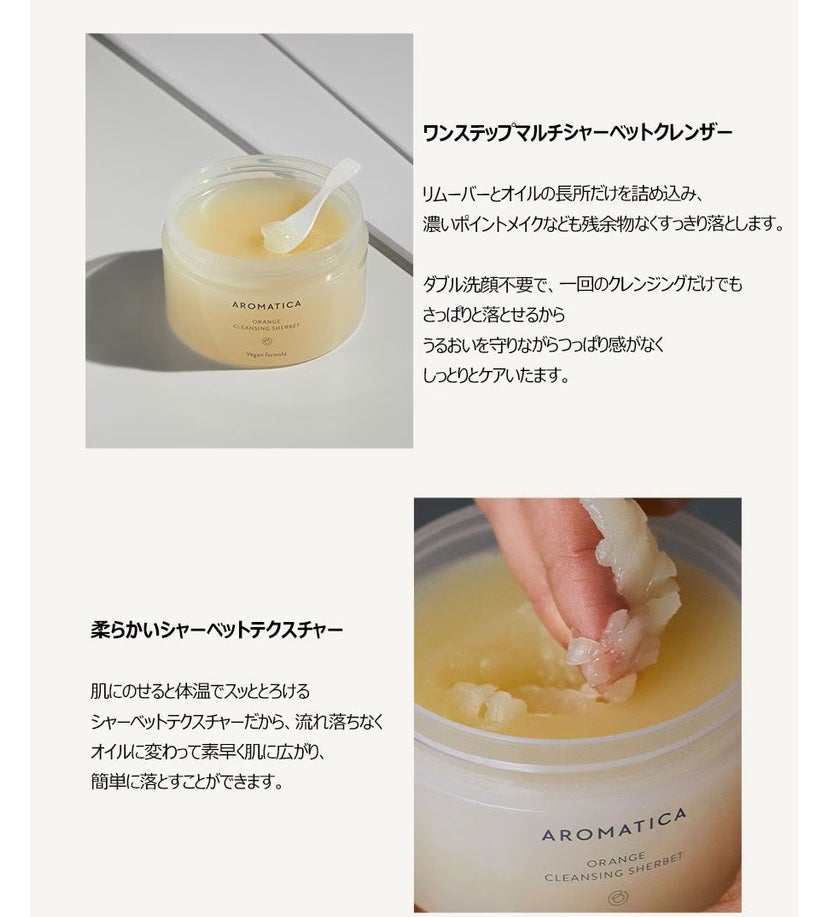 AROMATICA
ORANGE
CLEANSING SHERBET
Vegan formula

ワンステップマルチシャーベットクレンザー

リムーバーとオイルの長所だけを詰め込み、
濃いポイントメイクなども残余物なくすっきり落とします。

ダブル洗顔不要で、一回のクレンジングだけでも
さっぱりと落とせるから
うるおいを守りながらつっぱり感がなく
しっとりとケアいたます。

柔らかいシャーベットテクスチャー

肌にのせると体温でスッととろける
シャーベットテクスチャーだから、流れ落ちなく
オイルに変わって素早く肌に広がり、
簡単に落とすことができます。

AROMATICA
ORANGE
CLEANSING SHERBET