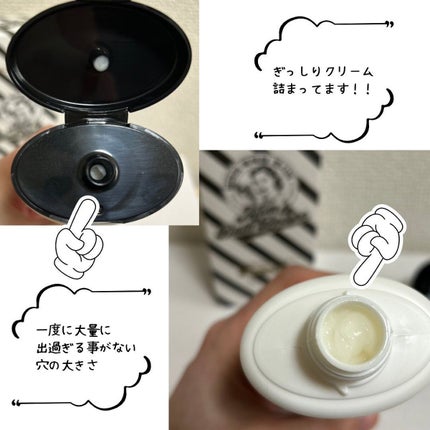 ぎっしりクリーム
詰まってます！！

一度に大量に
出過ぎる事がない
穴の大きさ