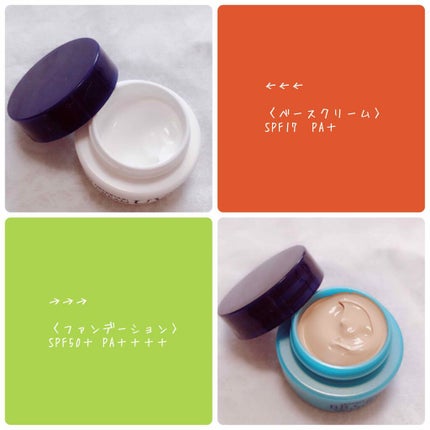 ←←←

〈ベースクリーム〉
SPF17 PA+

→→→

〈ファンデーション〉
SPF50+ PA++++