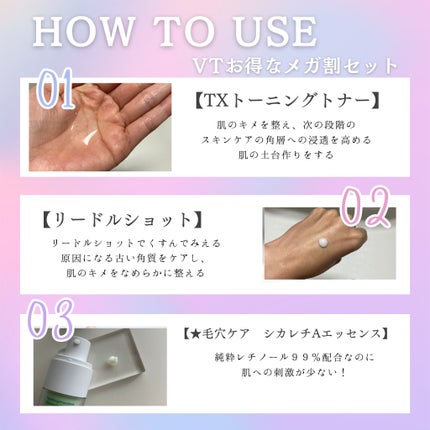 HOW TO USE

VTお得なメガ割セット

01

【TXトーニングトナー】

肌のキメを整え、次の段階の
スキンケアの角層への浸透を高める
肌の土台作りをする

02

【リードルショット】

リードルショットでくすんでみえる
原因になる古い角質をケアし、
肌のキメをなめらかに整える

03

【★毛穴ケア シカレチAエッセンス】

純粋レチノール９９％配合なのに
肌への刺激が少ない！