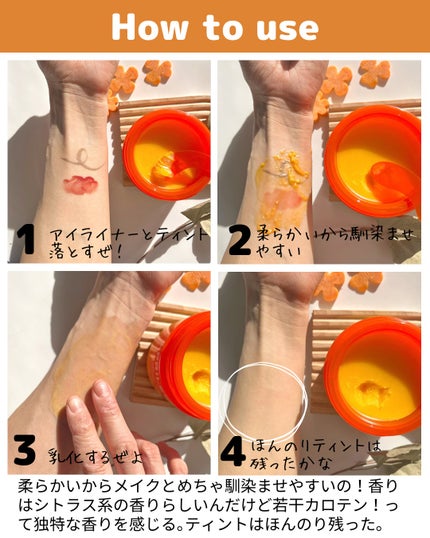 How to use

1 アイライナーとティント落とすぜ！

2 柔らかいから馴染ませやすい

3 乳化するぜよ

4 ほんのりティントは残ったかな

柔らかいからメイクとめちゃ馴染ませやすいの！香りはシトラス系の香りらしいんだけど若干カロテン！って独特な香りを感じる。ティントはほんのり残った。