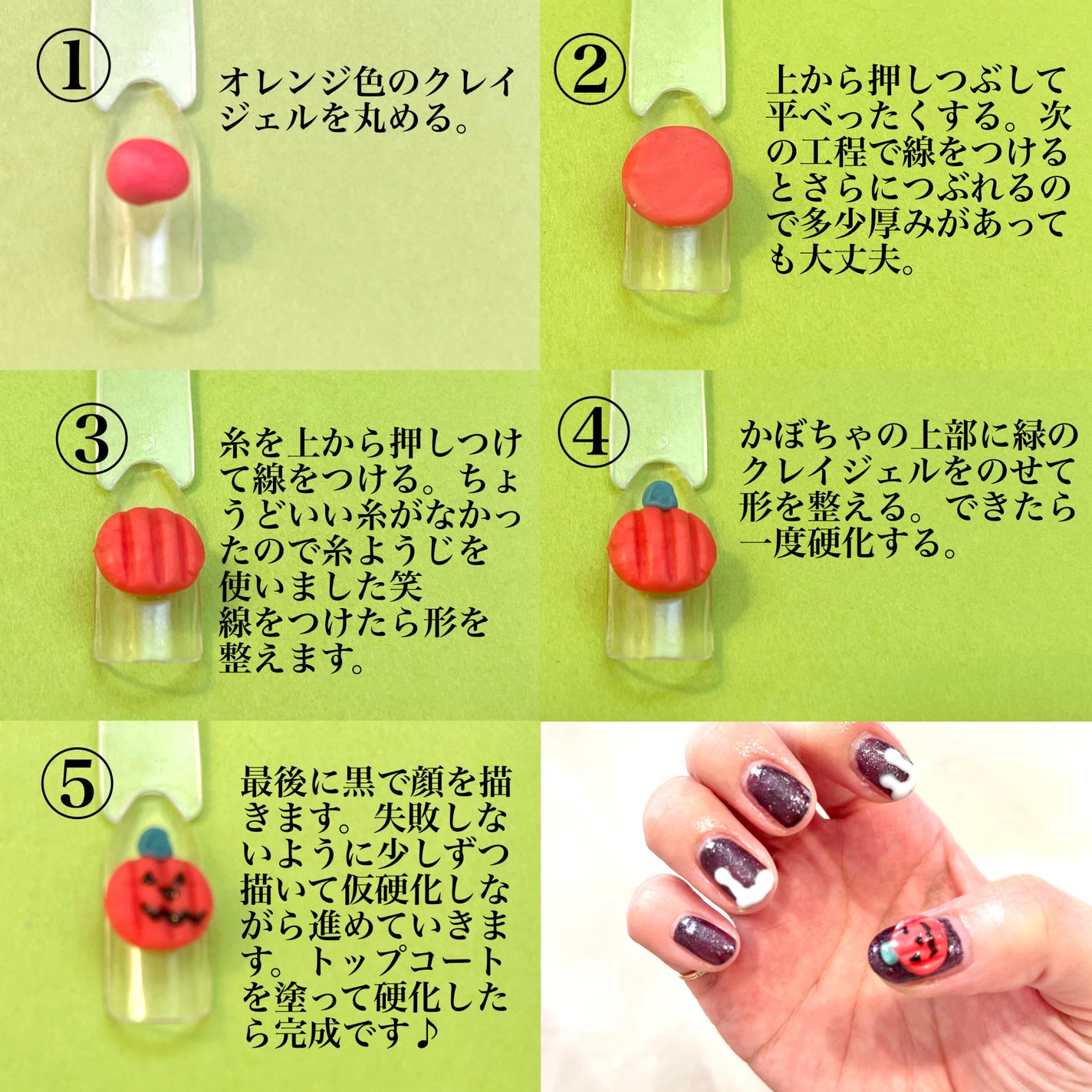 ①
オレンジ色のクレイジェルを丸める。

②
上から押しつぶして平べったくする。次の工程で線をつけるとさらにつぶれるので多少厚みがあっても大丈夫。

③
糸を上から押しつけて線をつける。ちょうどいい糸がなかったので糸ようじを使いました笑
線をつけたら形を整えます。

④
かぼちゃの上部に緑のクレイジェルをのせて形を整える。できたら一度硬化する。

⑤
最後に黒で顔を描きます。失敗しないように少しずつ描いて仮硬化しながら進めていきます。トップコートを塗って硬化したら完成です♪