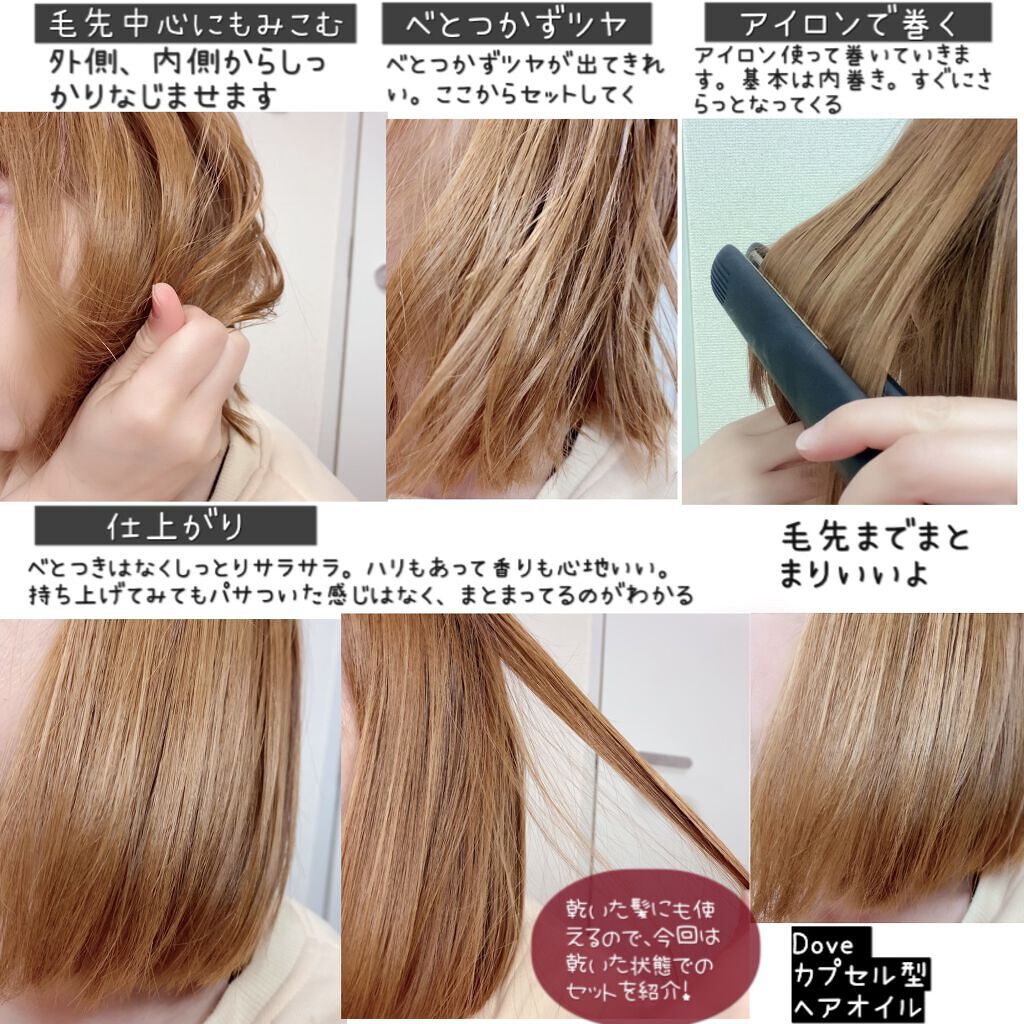 毛先中心にもみこむ

外側、内側からしっかりなじませます

べとつかずツヤ

べとつかずツヤが出てきれい。ここからセットしてく

アイロンで巻く

アイロン使って巻いていきます。基本は内巻き。すぐにさらっとなってくる

仕上がり

べとつきはなくしっとりサラサラ。ハリもあって香りも心地いい。持ち上げてみてもパサついた感じはなく、まとまってるのがわかる

毛先までまとまりいいよ

乾いた髪にも使えるので、今回は乾いた状態でのセットを紹介!

Dove
カプセル型
ヘアオイル