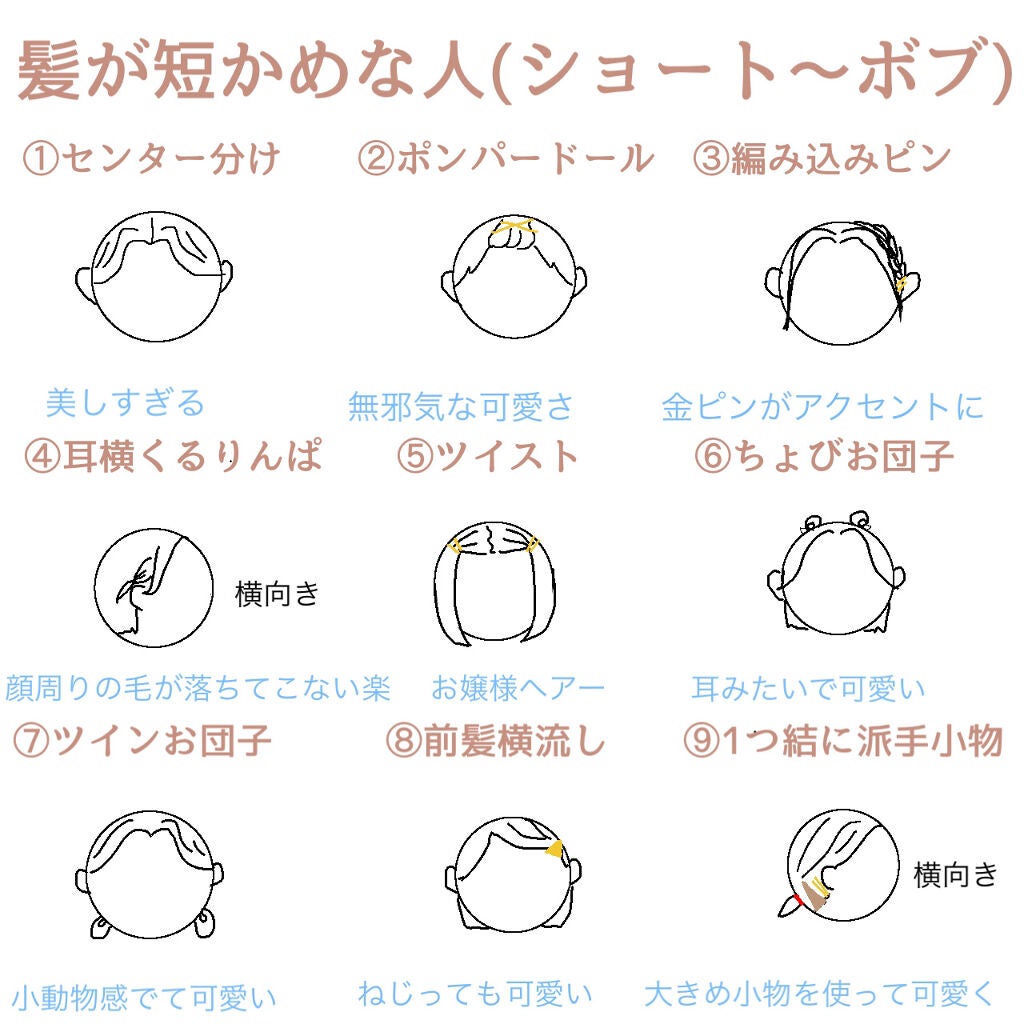 髪が短かめな人(ショート〜ボブ)

①センター分け

美しすぎる

②ポンパードール

無邪気な可愛さ

③編み込みピン

金ピンがアクセントに

④耳横くるりんぱ

横向き

顔周りの毛が落ちてこない楽

⑤ツイスト

お嬢様ヘアー

⑥ちょびお団子

耳みたいで可愛い

⑦ツインお団子

小動物感でて可愛い

⑧前髪横流し

ねじっても可愛い

⑨1つ結に派手小物

横向き

大きめ小物を使って可愛く