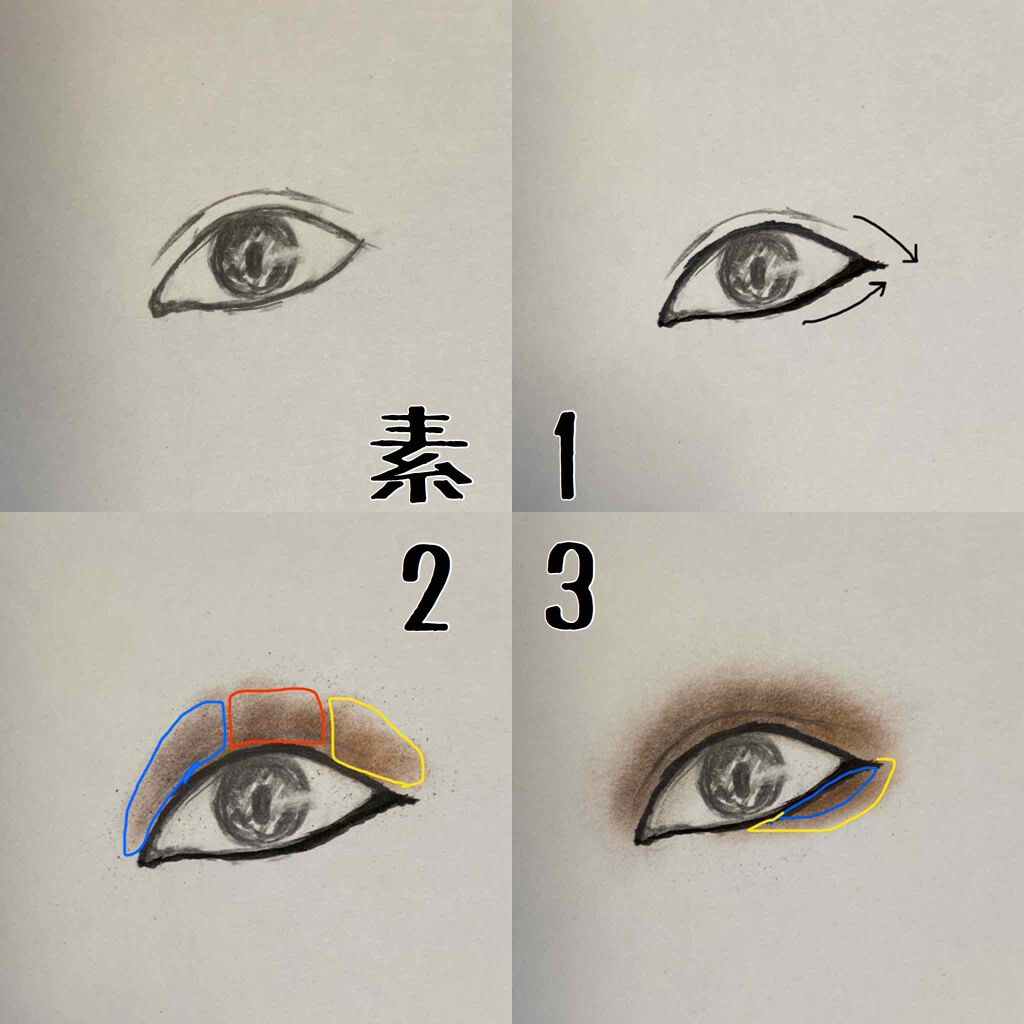 素 1

2 3