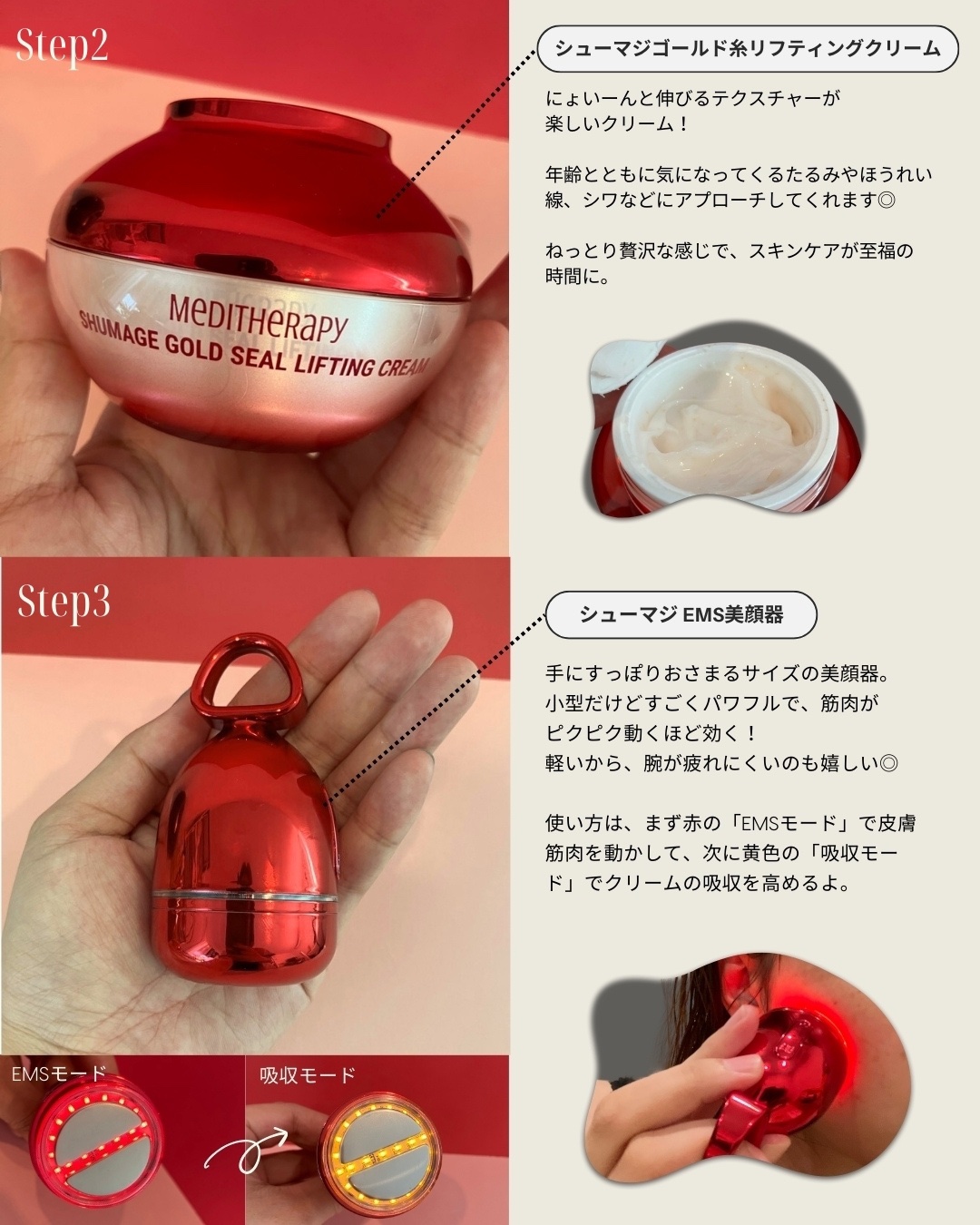 Step2

MEDITHERAPY
SHUMAGE GOLD SEAL LIFTING CREAM

シューマジゴールド糸リフティングクリーム

にょいーんと伸びるテクスチャーが楽しいクリーム！

年齢とともに気になってくるたるみやほうれい線、シワなどにアプローチしてくれます◎

ねっとり贅沢な感じで、スキンケアが至福の時間に。

Step3

シューマジ EMS美顔器

手にすっぽりおさまるサイズの美顔器。
小型だけどすごくパワフルで、筋肉がピクピク動くほど効く！
軽いから、腕が疲れにくいのも嬉しい◎

使い方は、まず赤の「EMSモード」で皮膚筋肉を動かして、次に黄色の「吸収モード」でクリームの吸収を高めるよ。

EMSモード

吸収モード