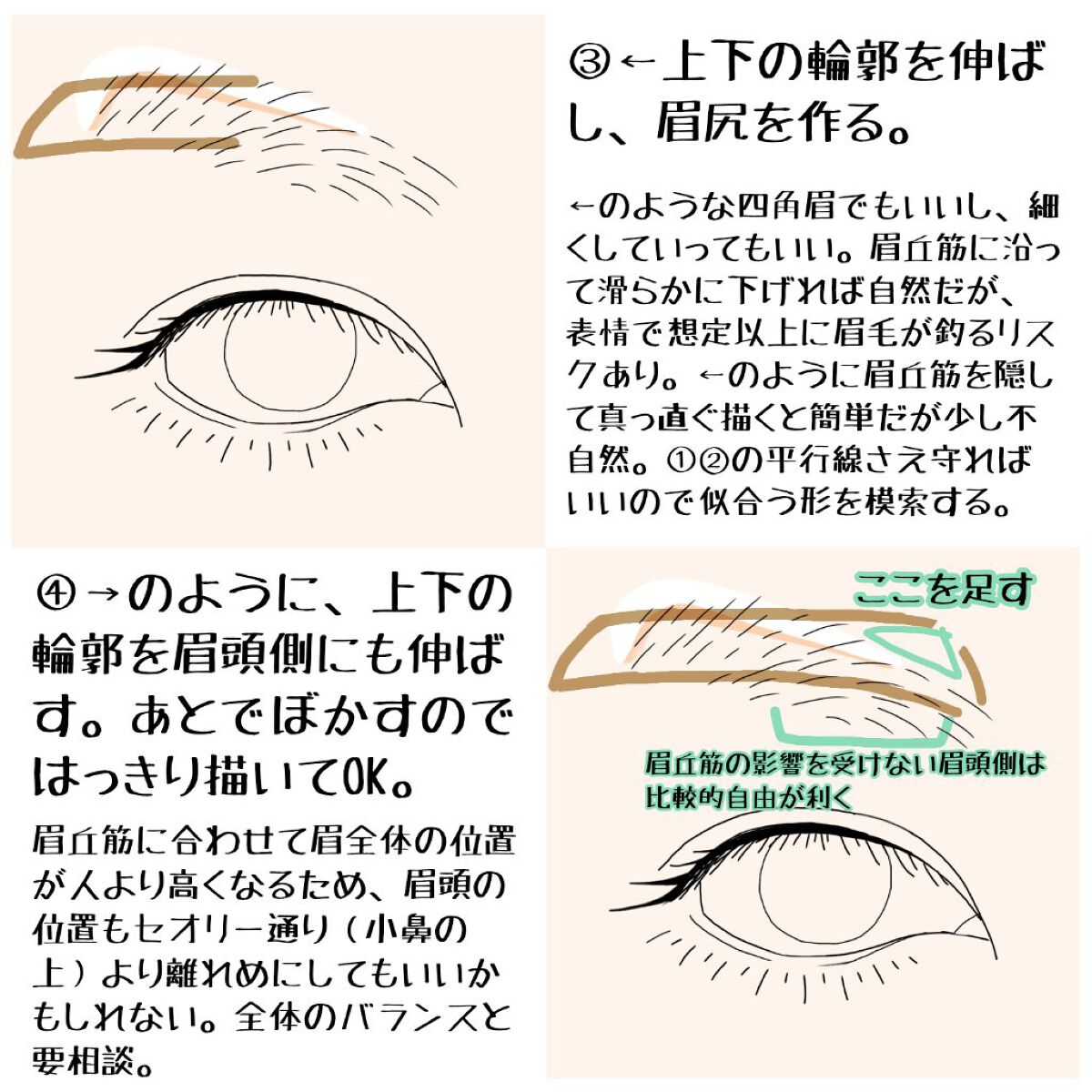 ③←上下の輪郭を伸ばし、眉尻を作る。

←のような四角眉でもいいし、細くしていってもいい。眉丘筋に沿って滑らかに下げれば自然だが、表情で想定以上に眉毛が釣るリスクあり。←のように眉丘筋を隠して真っ直ぐ描くと簡単だが少し不自然。①②の平行線さえ守ればいいので似合う形を模索する。

④→のように、上下の輪郭を眉頭側にも伸ばす。あとでぼかすのではっきり描いてOK。

眉丘筋に合わせて眉全体の位置が人より高くなるため、眉頭の位置もセオリー通り（小鼻の上）より離れめにしてもいいかもしれない。全体のバランスと要相談。

ここを足す

眉丘筋の影響を受けない眉頭側は比較的自由が利く