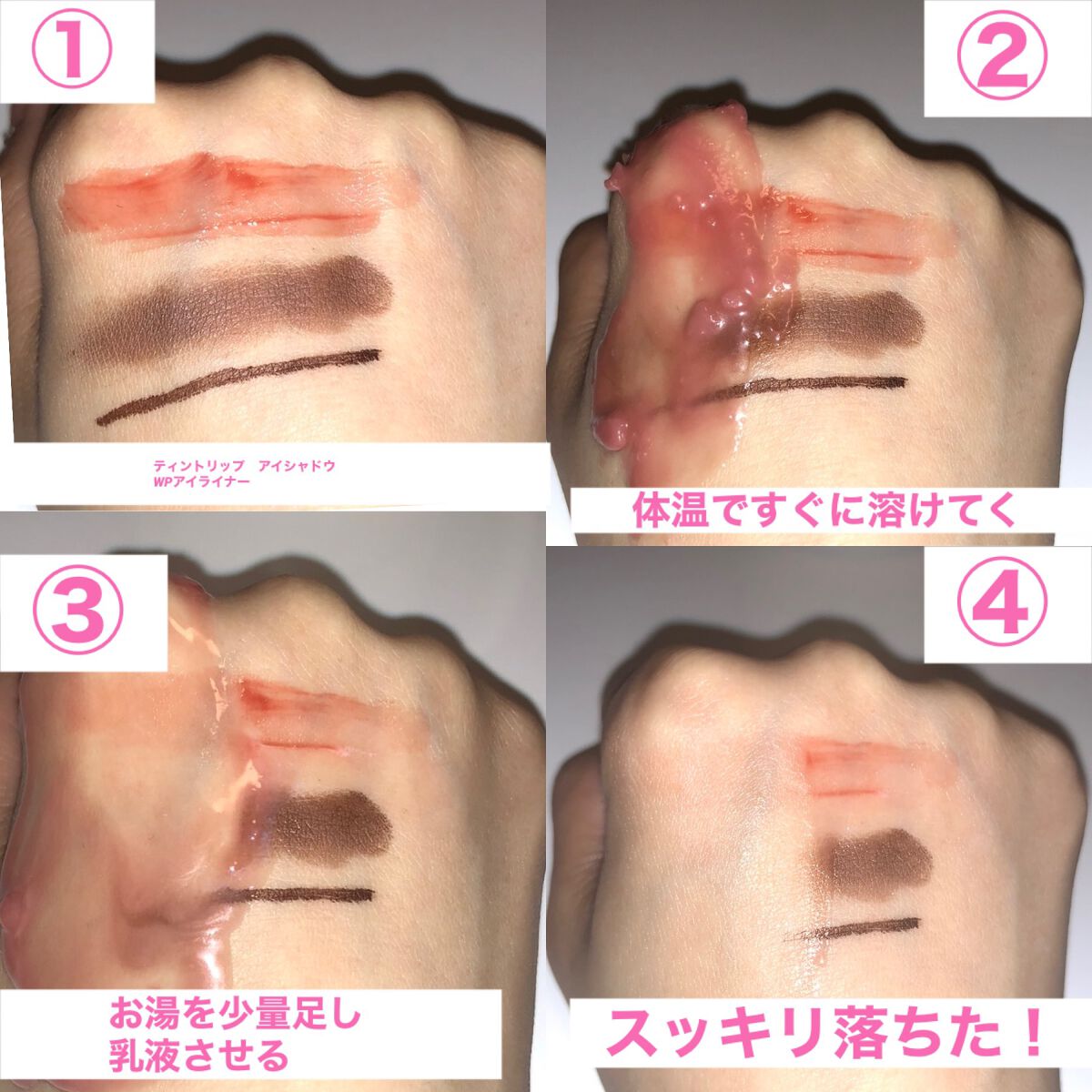 ①

ティントリップ　アイシャドウ
WPアイライナー

②

体温ですぐに溶けてく

③

お湯を少量足し
乳液させる

④

スッキリ落ちた！