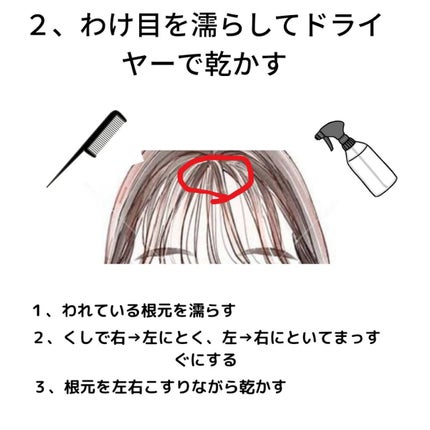 2、わけ目を濡らしてドライヤーで乾かす

1、われている根元を濡らす

2、くしで右→左にとく、左→右にといてまっすぐにする

3、根元を左右こすりながら乾かす