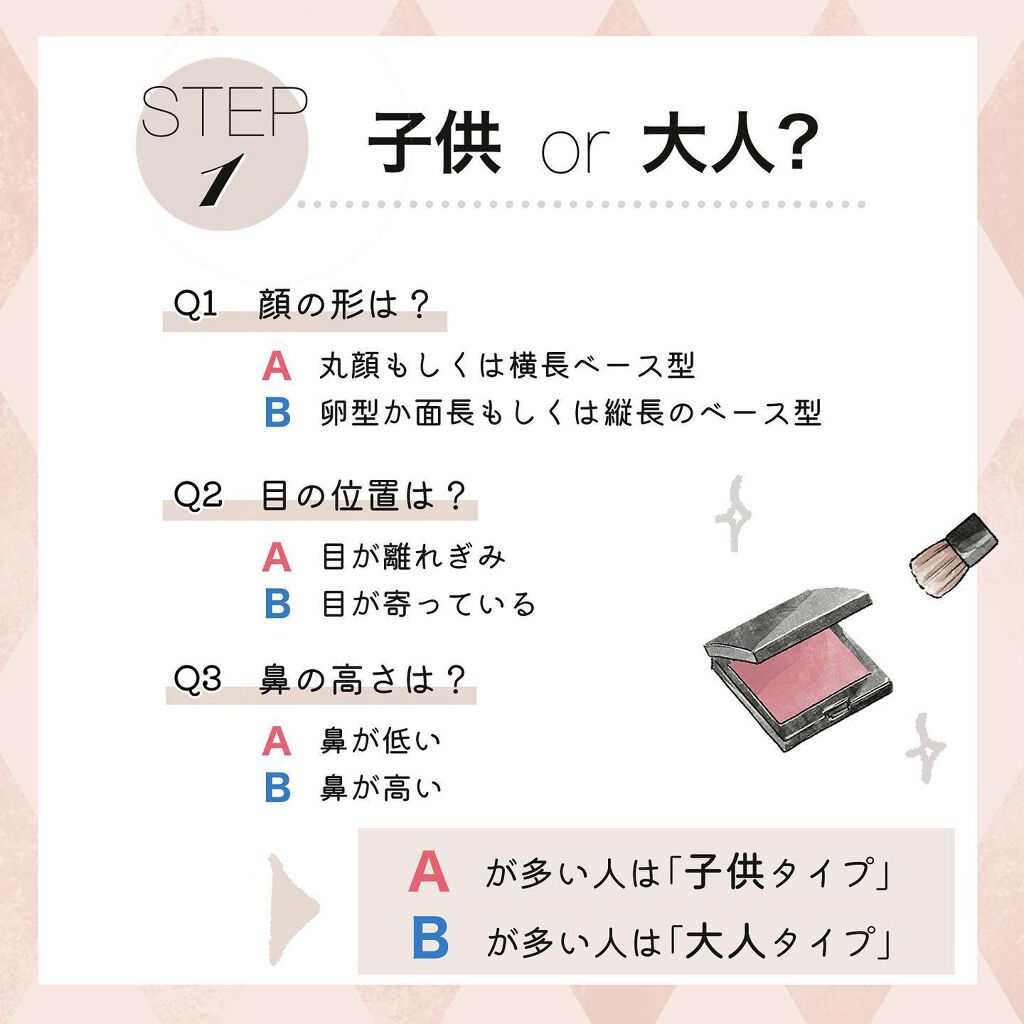 STEP 1

子供 or 大人?

Q1 顔の形は？

A 丸顔もしくは横長ベース型

B 卵型か面長もしくは縦長のベース型

Q2 目の位置は？

A 目が離れぎみ

B 目が寄っている

Q3 鼻の高さは？

A 鼻が低い

B 鼻が高い

A が多い人は「子供タイプ」

B が多い人は「大人タイプ」