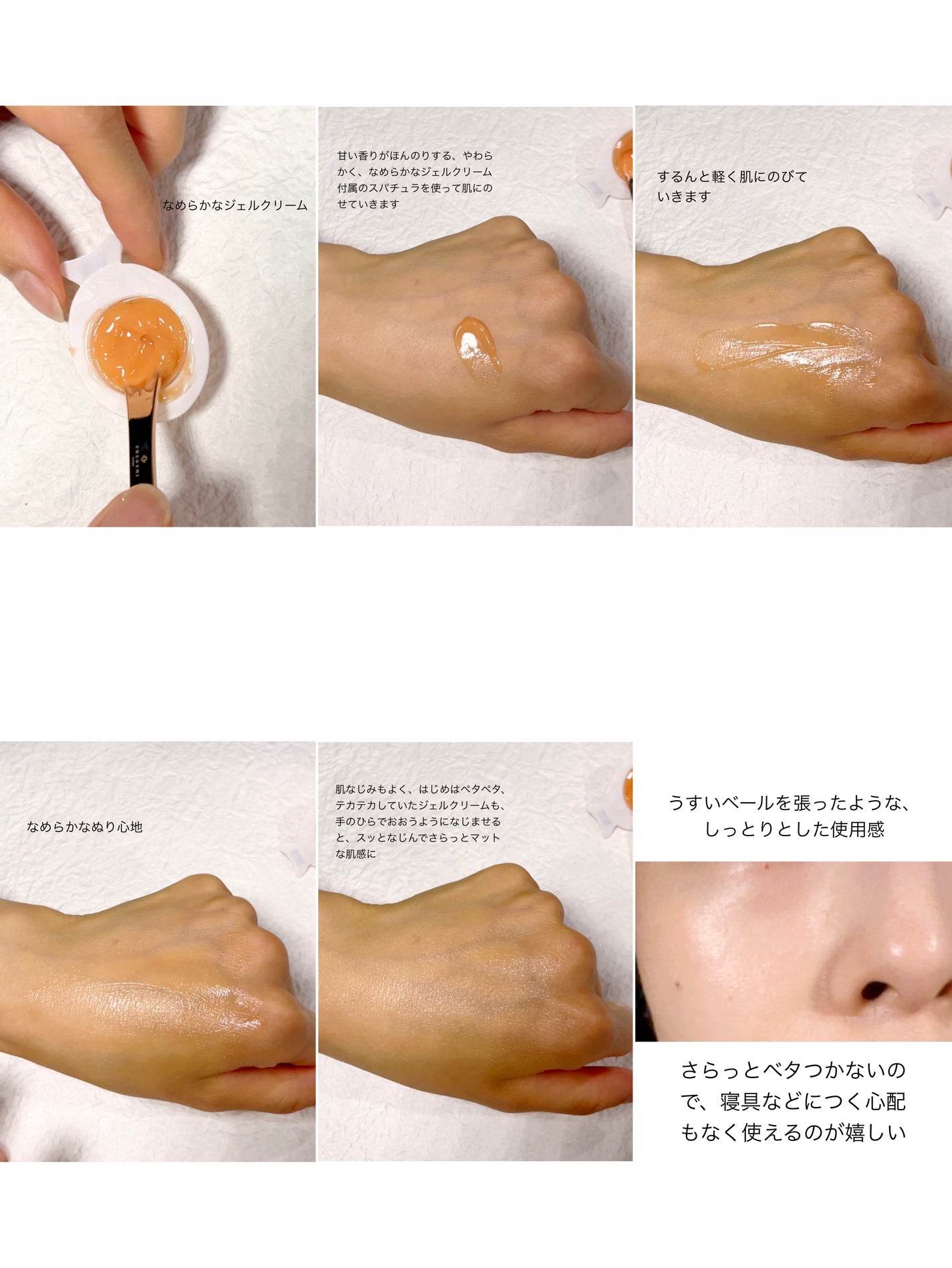 なめらかなジェルクリーム

COCOCHI

甘い香りがほんのりする、やわらかく、なめらかなジェルクリーム付属のスパチュラを使って肌にのせていきます

するんと軽く肌にのびていきます

なめらかなぬり心地

肌なじみもよく、はじめはペタペタ、テカテカしていたジェルクリームも、手のひらでおおうようになじませると、スッとなじんでさらっとマットな肌感に

うすいベールを張ったような、しっとりとした使用感

さらっとベタつかないので、寝具などにつく心配もなく使えるのが嬉しい