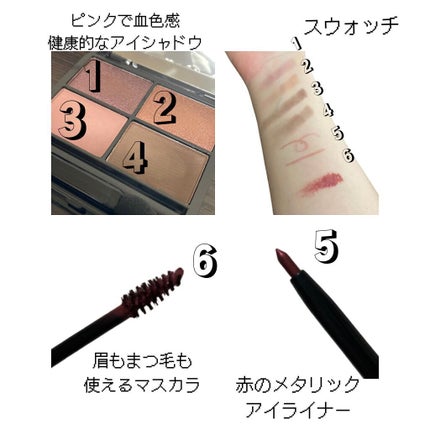 ピンクで血色感
健康的なアイシャドウ

1
2
3
4

スウォッチ
1
2
3
4
5
6

6

5

眉もまつ毛も
使えるマスカラ

赤のメタリック
アイライナー