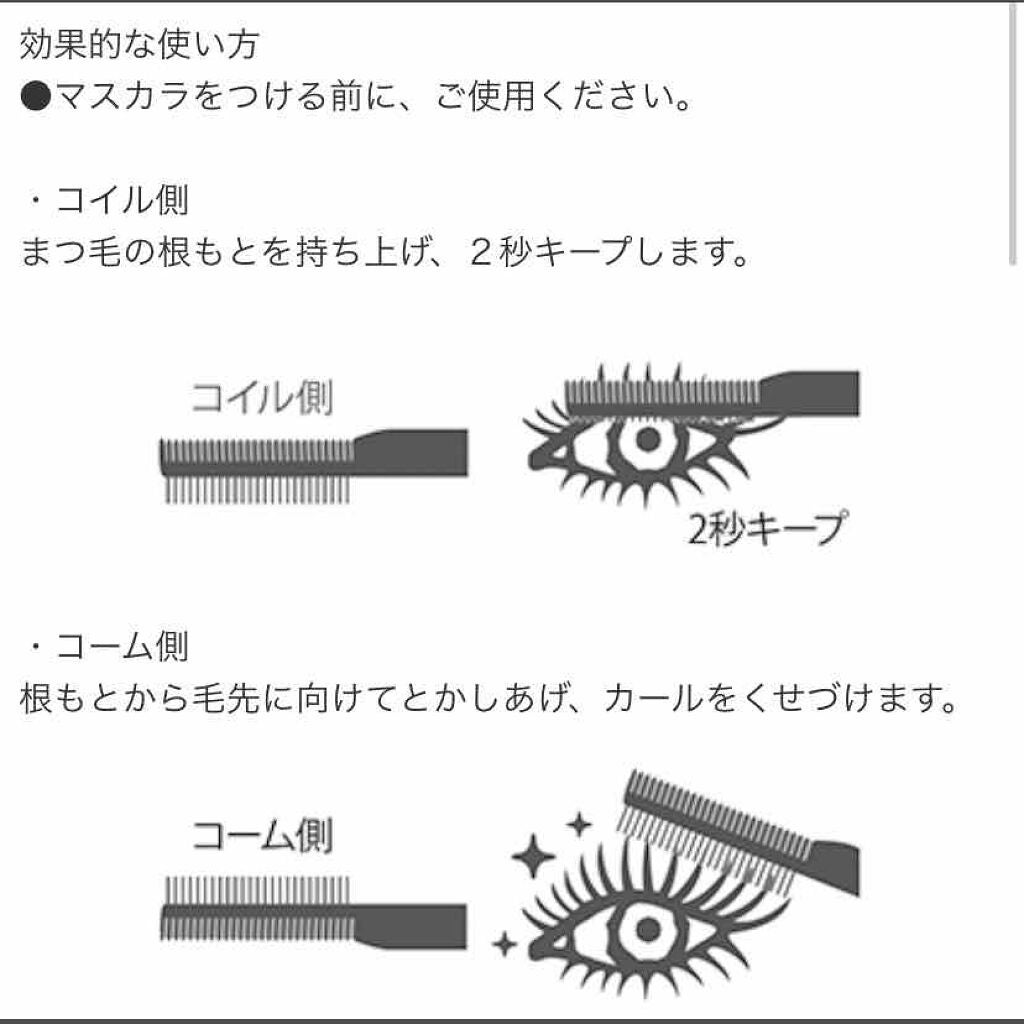 効果的な使い方
●マスカラをつける前に、ご使用ください。

・コイル側
まつ毛の根もとを持ち上げ、２秒キープします。

コイル側

2秒キープ

・コーム側
根もとから毛先に向けてとかしあげ、カールをくせづけます。

コーム側