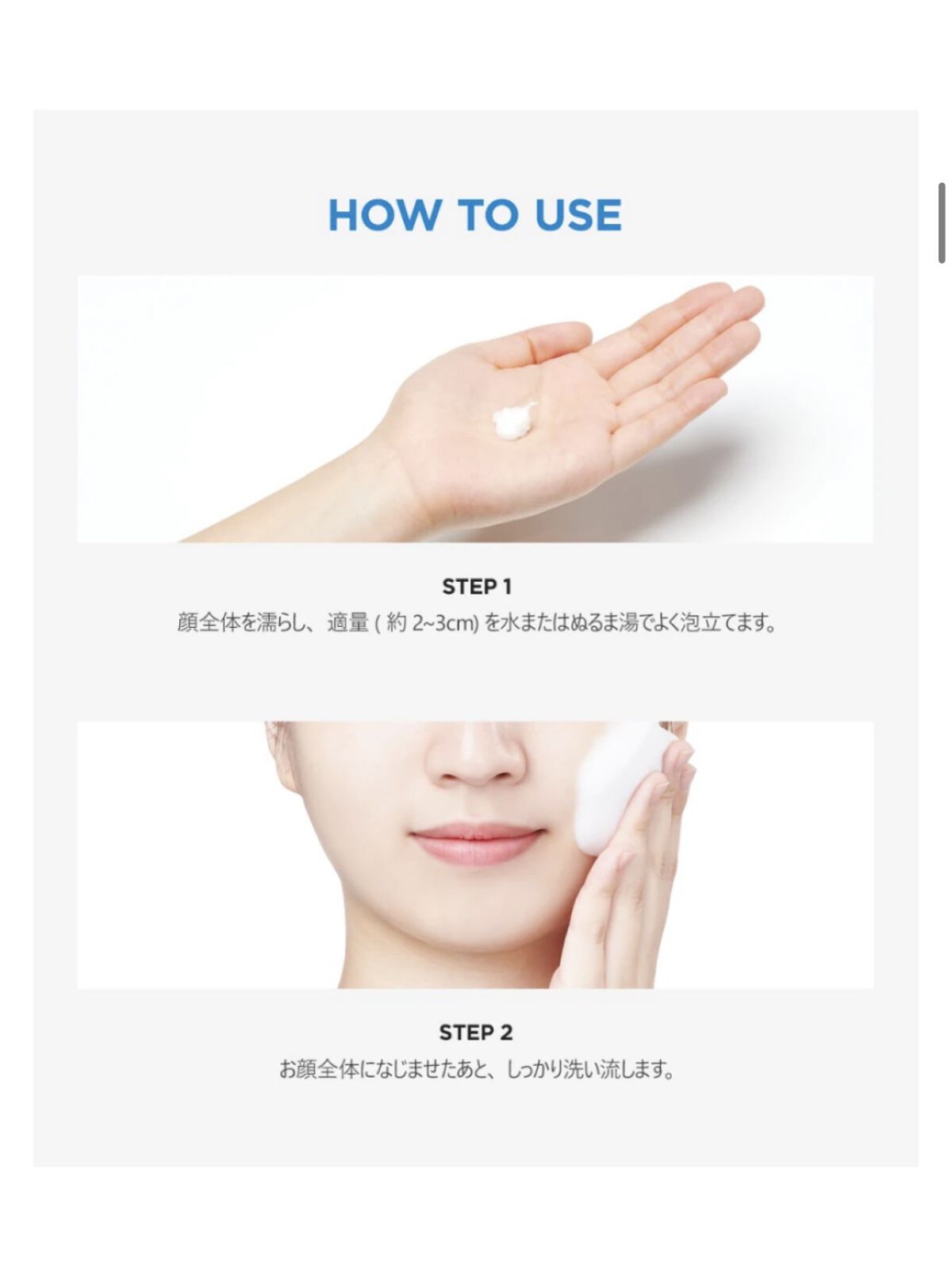 HOW TO USE

STEP 1

顔全体を濡らし、適量 ( 約 2~3cm) を水またはぬるま湯でよく泡立てます。

STEP 2

お顔全体になじませたあと、しっかり洗い流します。