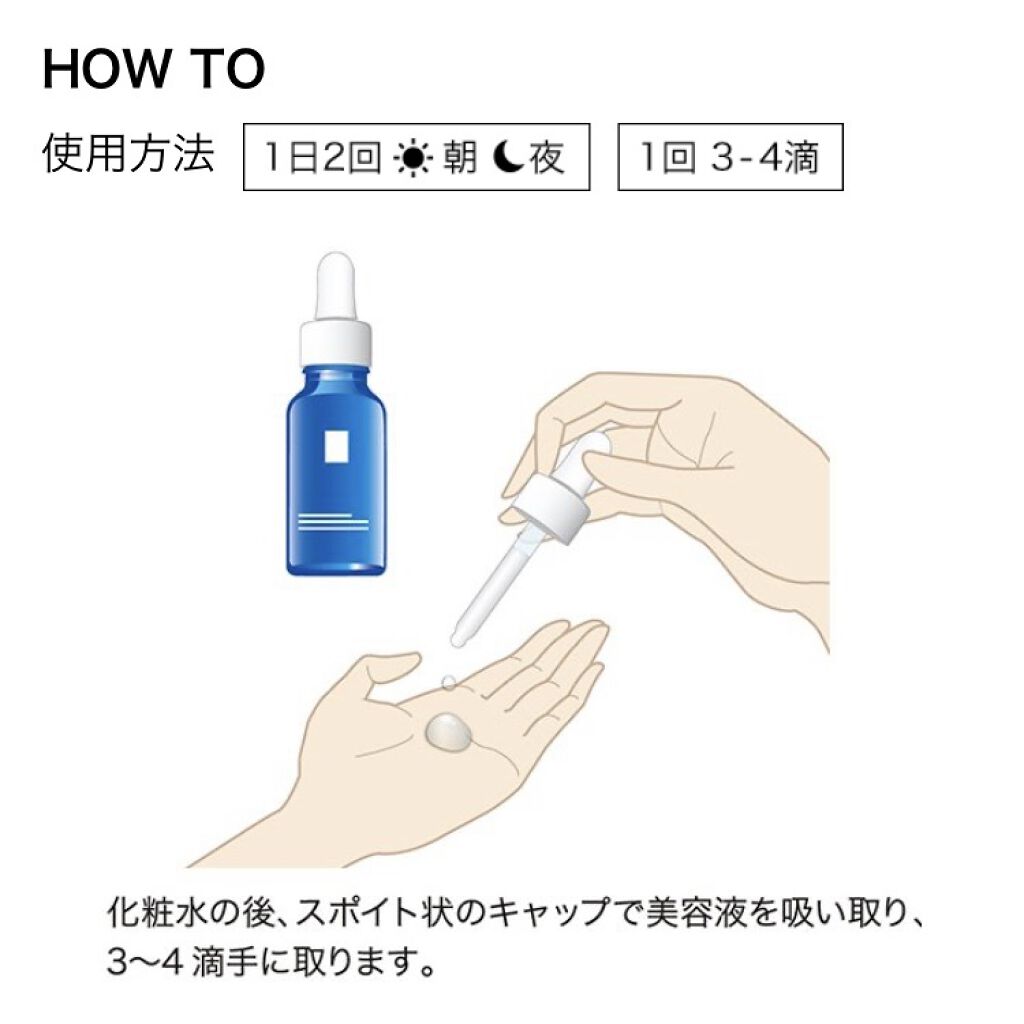 HOW TO

使用方法 1日2回 朝 夜 1回 3-4滴

化粧水の後、スポイト状のキャップで美容液を吸い取り、3〜4 滴手に取ります。