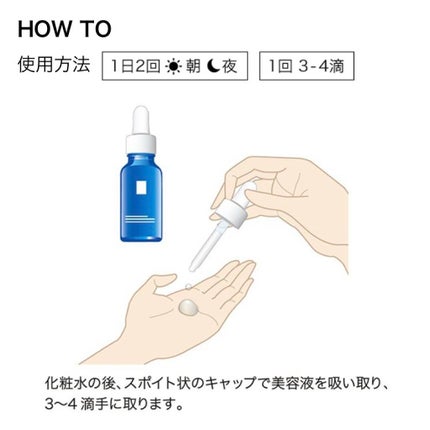 HOW TO

使用方法 1日2回 朝 夜 1回 3-4滴

化粧水の後、スポイト状のキャップで美容液を吸い取り、3〜4 滴手に取ります。