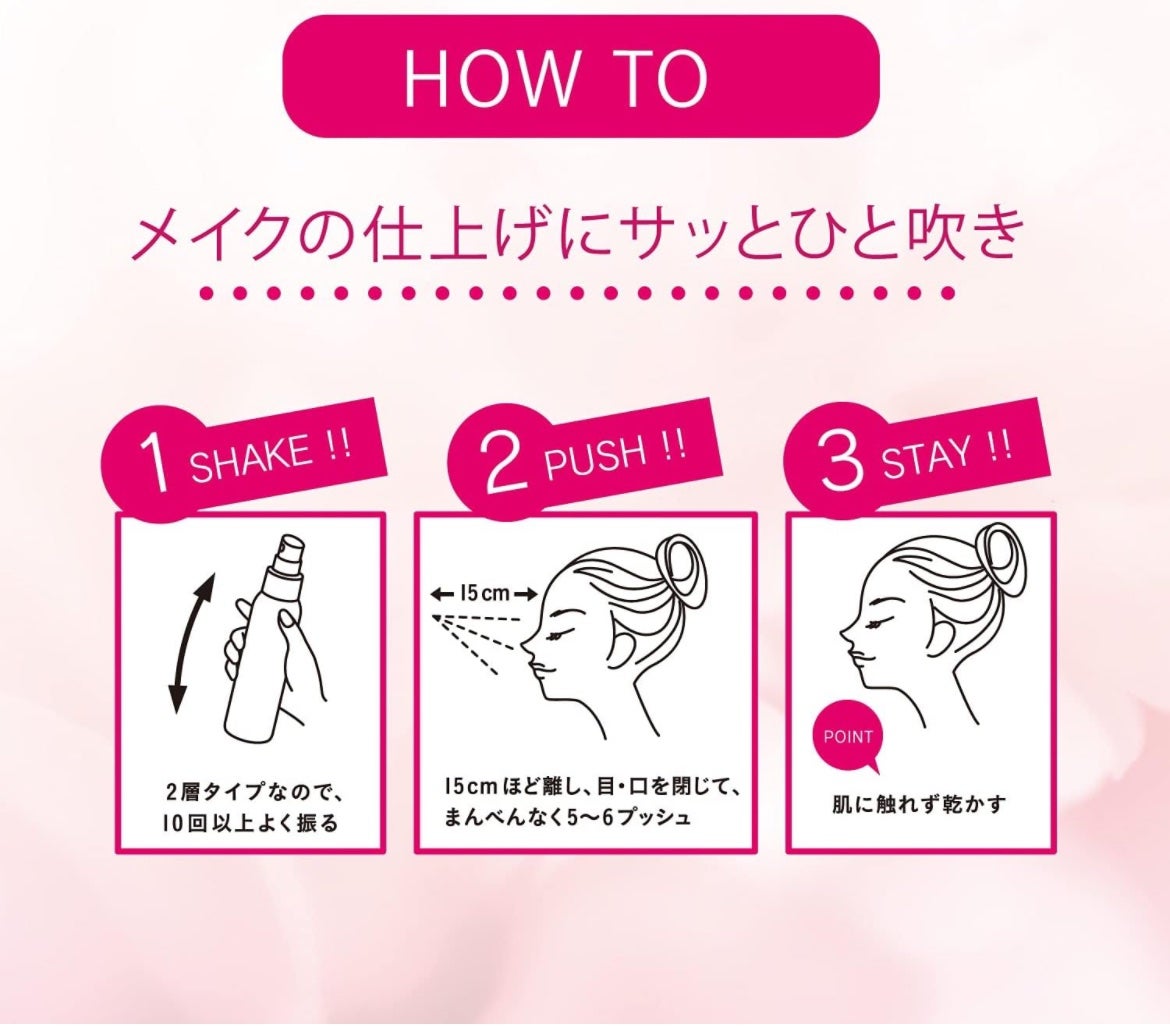 HOW TO

メイクの仕上げにサッとひと吹き

1 SHAKE !!

2層タイプなので、10回以上よく振る

2 PUSH !!

15cm

15cmほど離し、目・口を閉じて、まんべんなく5〜6プッシュ

3 STAY !!

POINT

肌に触れず乾かす