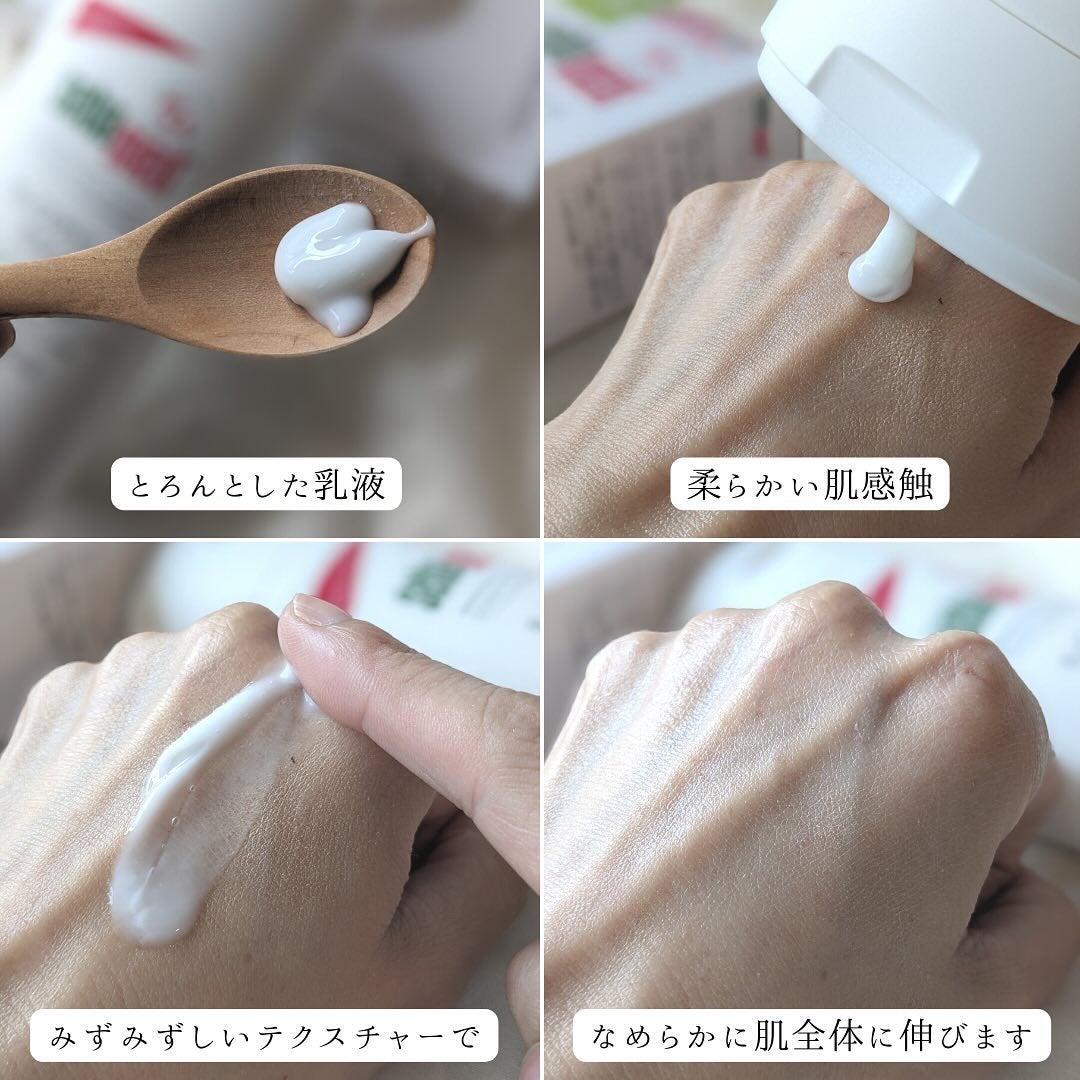 とろんとした乳液

柔らかい肌感触

みずみずしいテクスチャーで

なめらかに肌全体に伸びます