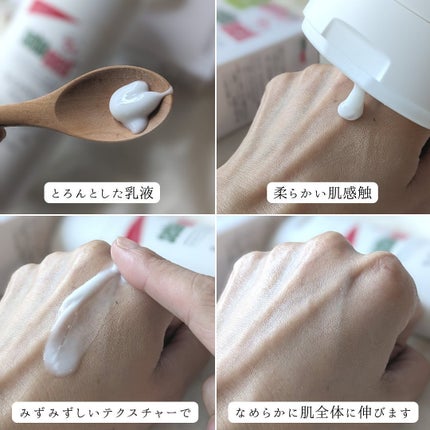 とろんとした乳液

柔らかい肌感触

みずみずしいテクスチャーで

なめらかに肌全体に伸びます