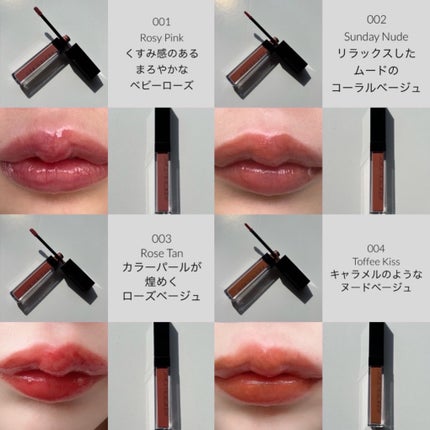 001
Rosy Pink
くすみ感のある
まろやかな
ベビーローズ

002
Sunday Nude
リラックスした
ムードの
コーラルベージュ

003
Rose Tan
カラーパールが
煌めく
ローズベージュ

004
Toffee Kiss
キャラメルのような
ヌードベージュ