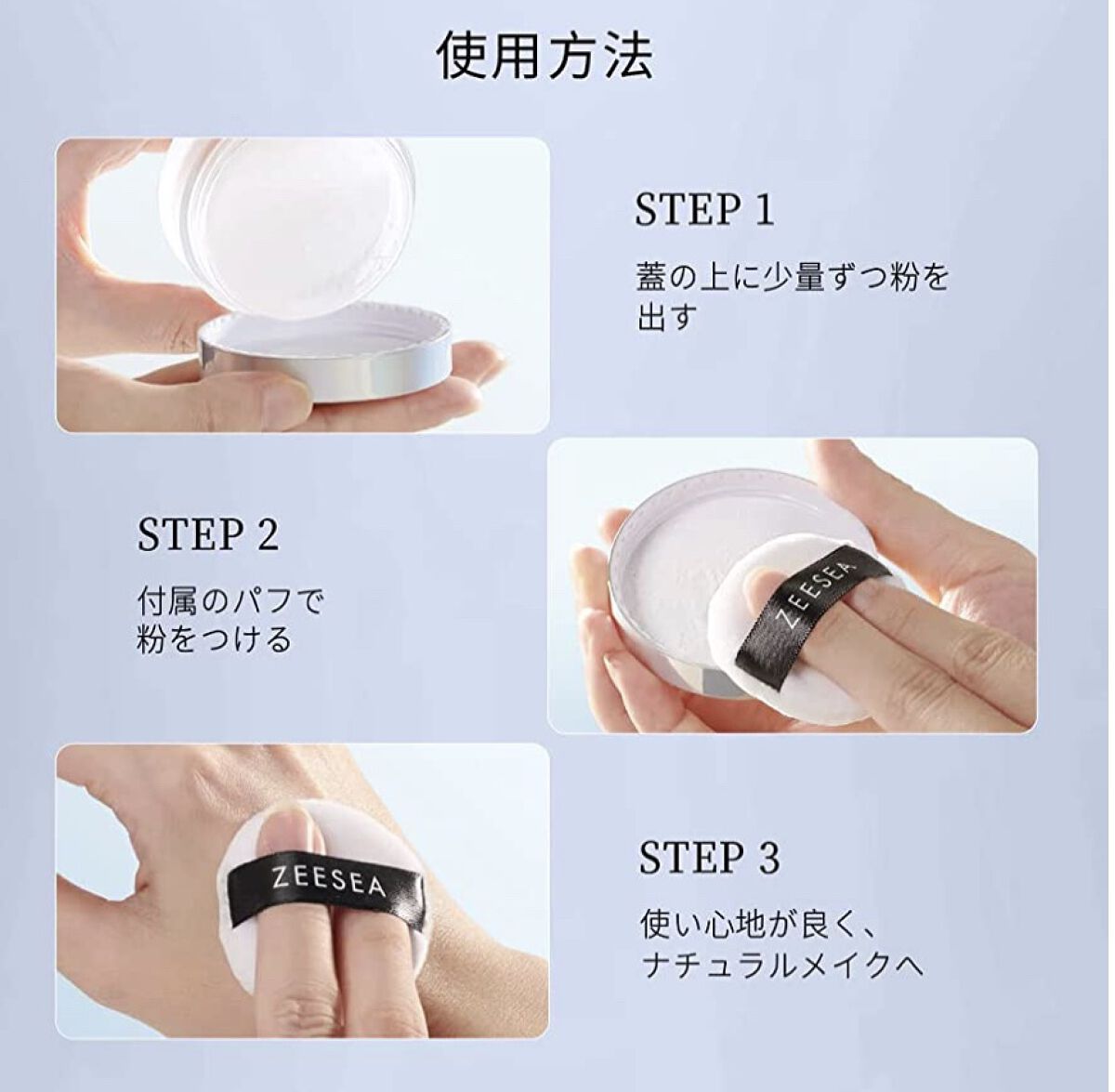 使用方法

STEP 1

蓋の上に少量ずつ粉を出す

STEP 2

付属のパフで粉をつける

ZEESEA

ZEESEA

STEP 3

使い心地が良く、ナチュラルメイクへ