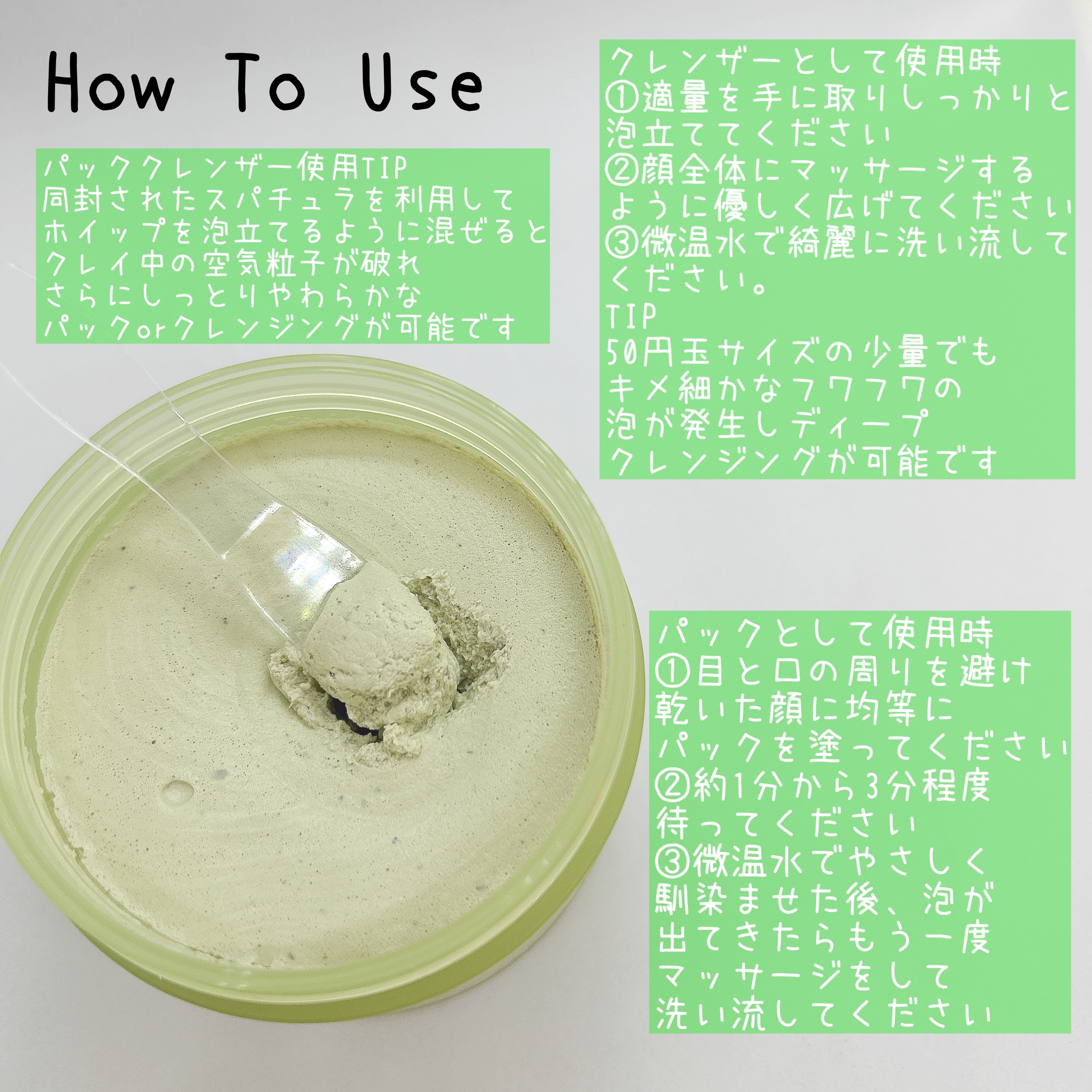 How To Use

パッククレンザー使用TIP
同封されたスパチュラを利用して
ホイップを泡立てるように混ぜると
クレイ中の空気粒子が破れ
さらにしっとりやわらかな
パックorクレンジングが可能です

クレンザーとして使用時
①適量を手に取りしっかりと
泡立ててください
②顔全体にマッサージする
ように優しく広げてください
③微温水で綺麗に洗い流して
ください。
TIP
50円玉サイズの少量でも
キメ細かなフワフワの
泡が発生しディープ
クレンジングが可能です

パックとして使用時
①目と口の周りを避け
乾いた顔に均等に
パックを塗ってください
②約1分から3分程度
待ってください
③微温水でやさしく
馴染ませた後、泡が
出てきたらもう一度
マッサージをして
洗い流してください