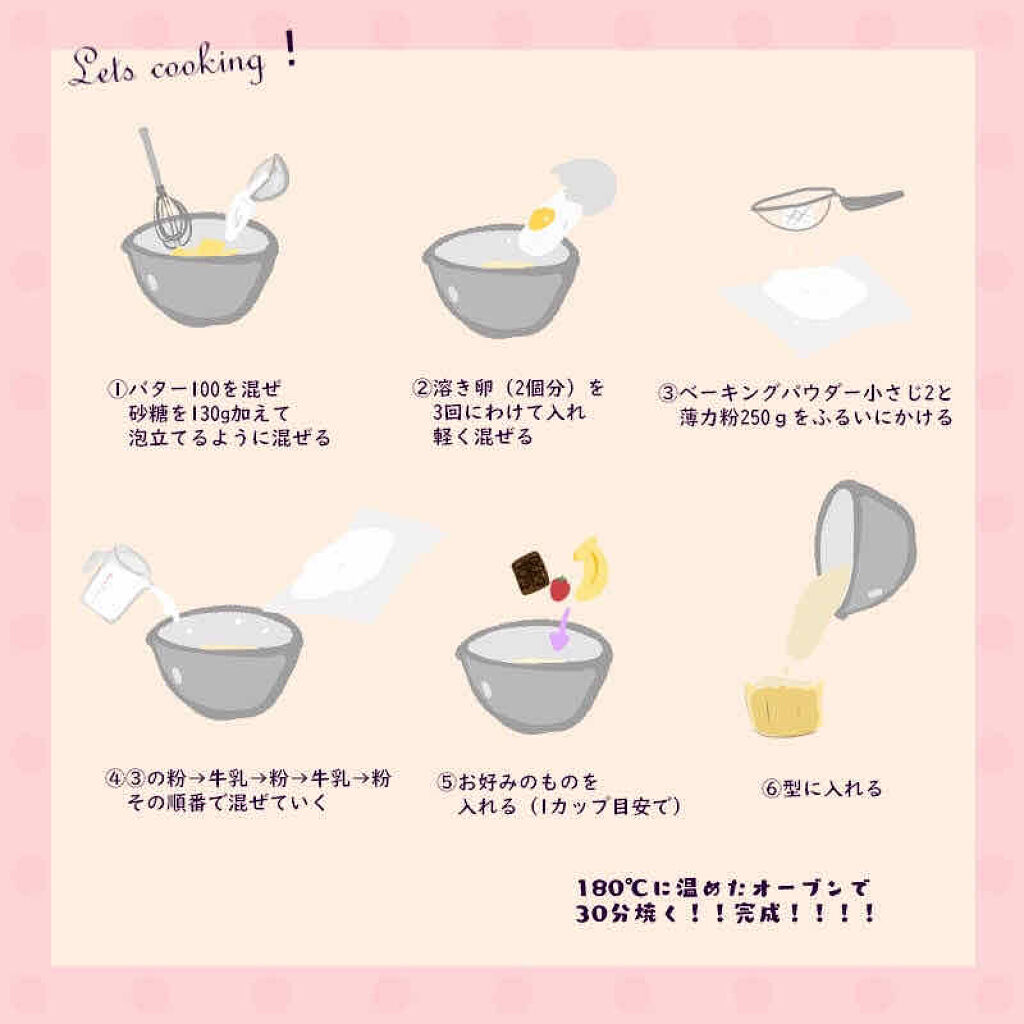 Lets cooking !

①バター100を混ぜ
砂糖を130g加えて
泡立てるように混ぜる

②溶き卵（2個分）を
3回にわけて入れ
軽く混ぜる

③ベーキングパウダー小さじ2と
薄力粉250ｇをふるいにかける

④③の粉→牛乳→粉→牛乳→粉
その順番で混ぜていく

⑤お好みのものを
入れる（1カップ目安で）

⑥型に入れる

180℃に温めたオーブンで
30分焼く！！完成！！！！