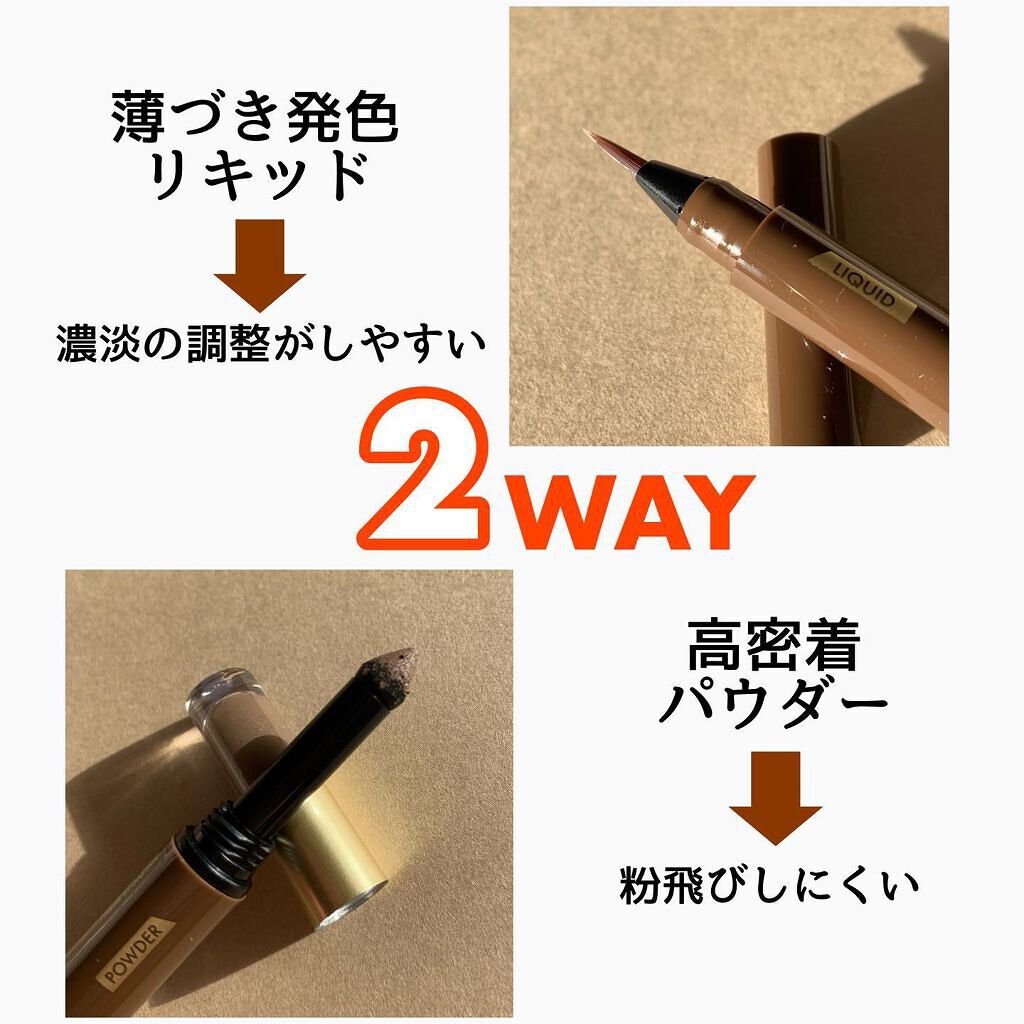 薄づき発色
リキッド

濃淡の調整がしやすい

LIQUID

2WAY

POWDER

高密着
パウダー

粉飛びしにくい